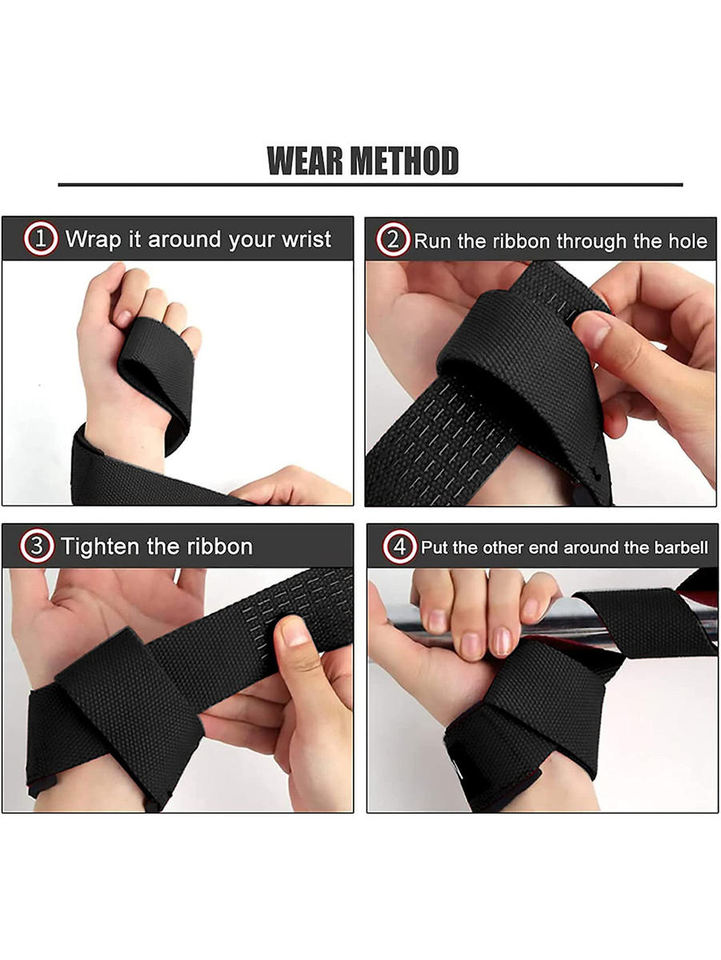 WEAR METHOD

1 Wrap it around your wrist

2 Run the ribbon through the hole

3 Tighten the ribbon

4 Put the other end around the barbell