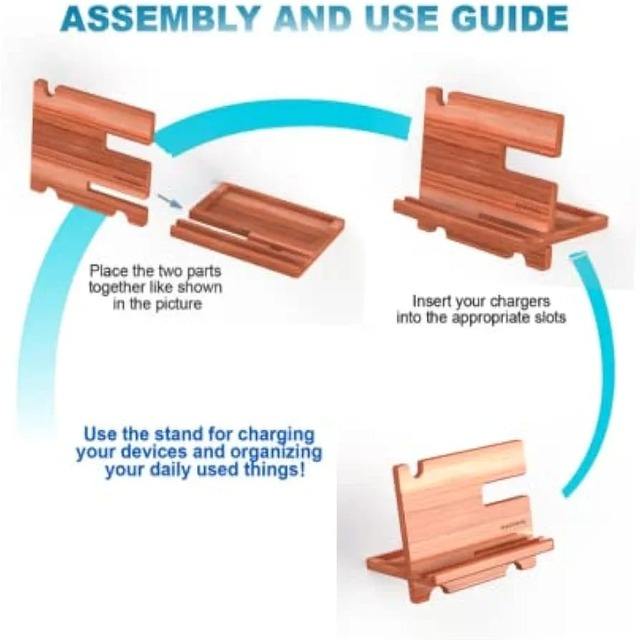 ASSEMBLY AND USE GUIDE

Place the two parts together like shown in the picture

Insert your chargers into the appropriate slots

Use the stand for charging your devices and organizing your daily used things!