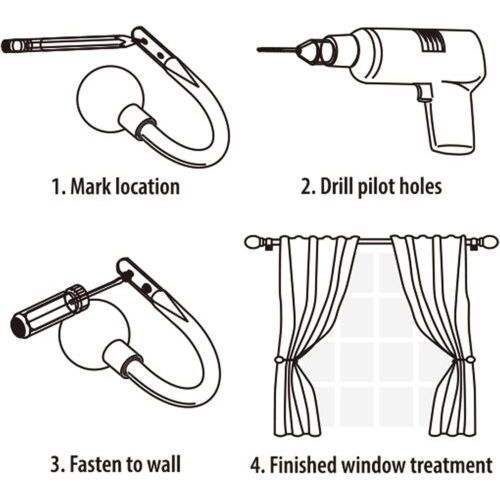 1. Mark location

2. Drill pilot holes

3. Fasten to wall

4. Finished window treatment