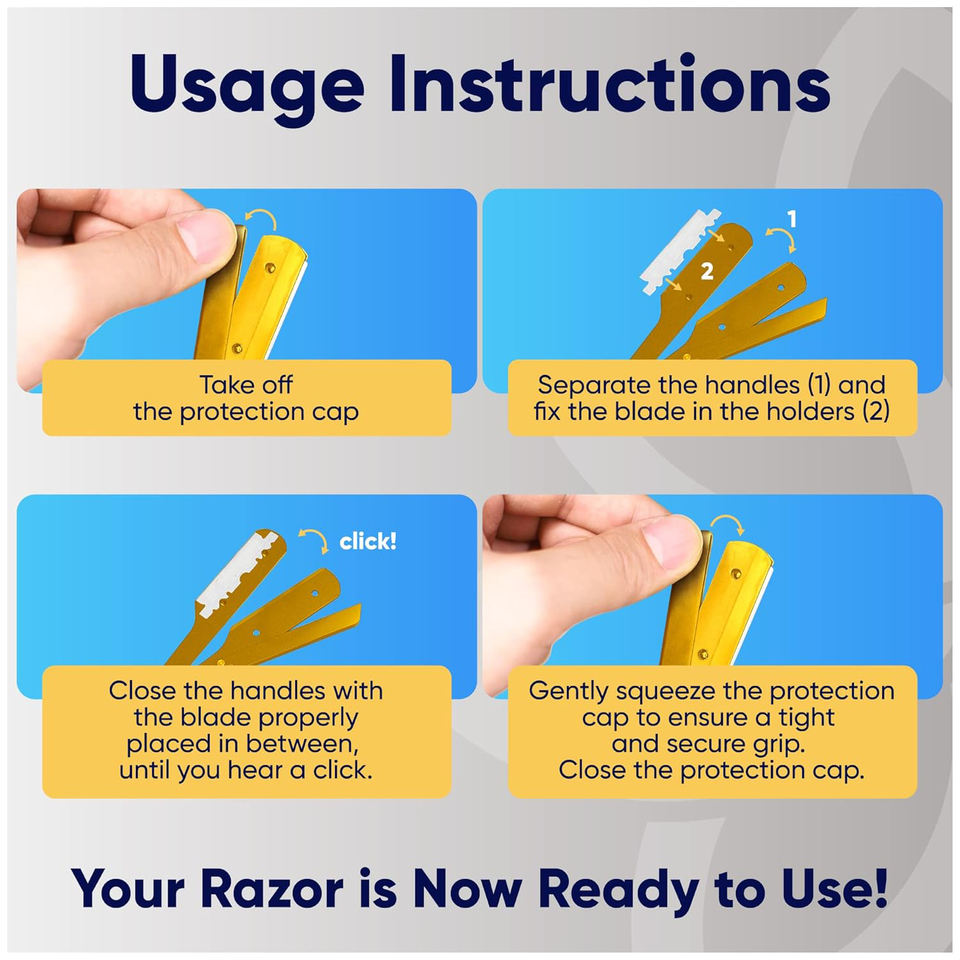 Usage Instructions

Take off the protection cap

1

2

Separate the handles (1) and fix the blade in the holders (2)

click!

Close the handles with the blade properly placed in between, until you hear a click.

Gently squeeze the protection cap to ensure a tight and secure grip. Close the protection cap.

Your Razor is Now Ready to Use!