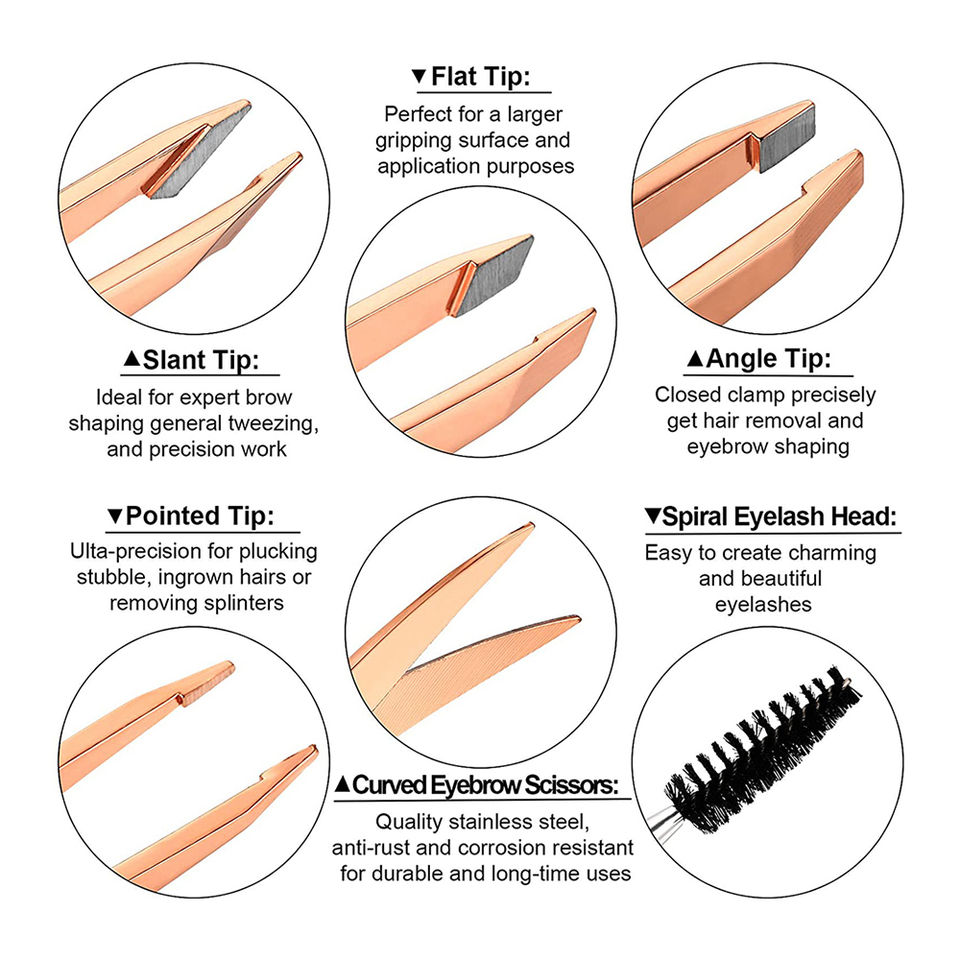 ▼Flat Tip:

Perfect for a larger gripping surface and application purposes

▲Slant Tip:

Ideal for expert brow shaping general tweezing, and precision work

▲Angle Tip:

Closed clamp precisely get hair removal and eyebrow shaping

▼Pointed Tip:

Ulta-precision for plucking stubble, ingrown hairs or removing splinters

▼Spiral Eyelash Head:

Easy to create charming and beautiful eyelashes

▲Curved Eyebrow Scissors:

Quality stainless steel, anti-rust and corrosion resistant for durable and long-time uses