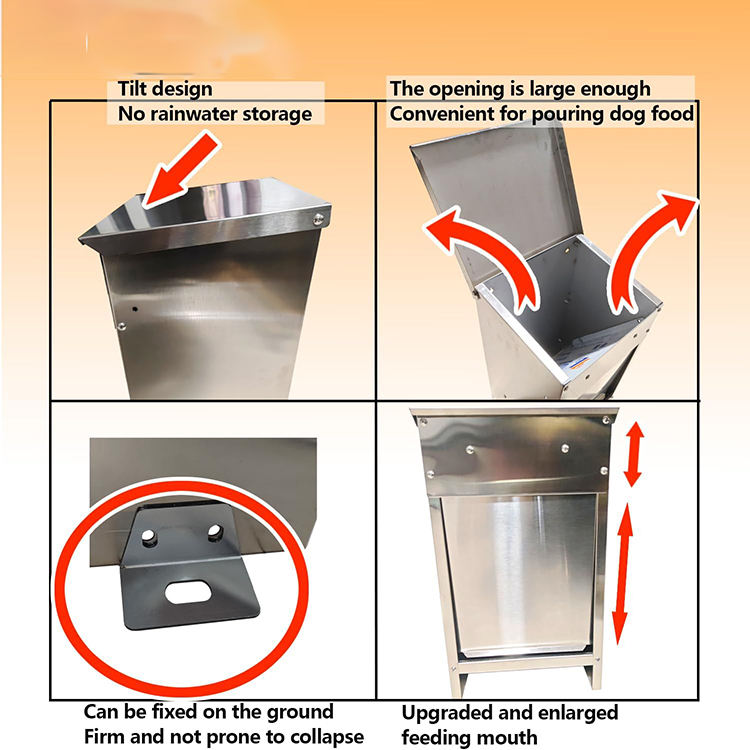 Tilt design
No rainwater storage

The opening is large enough
Convenient for pouring dog food

Can be fixed on the ground
Firm and not prone to collapse

Upgraded and enlarged
feeding mouth