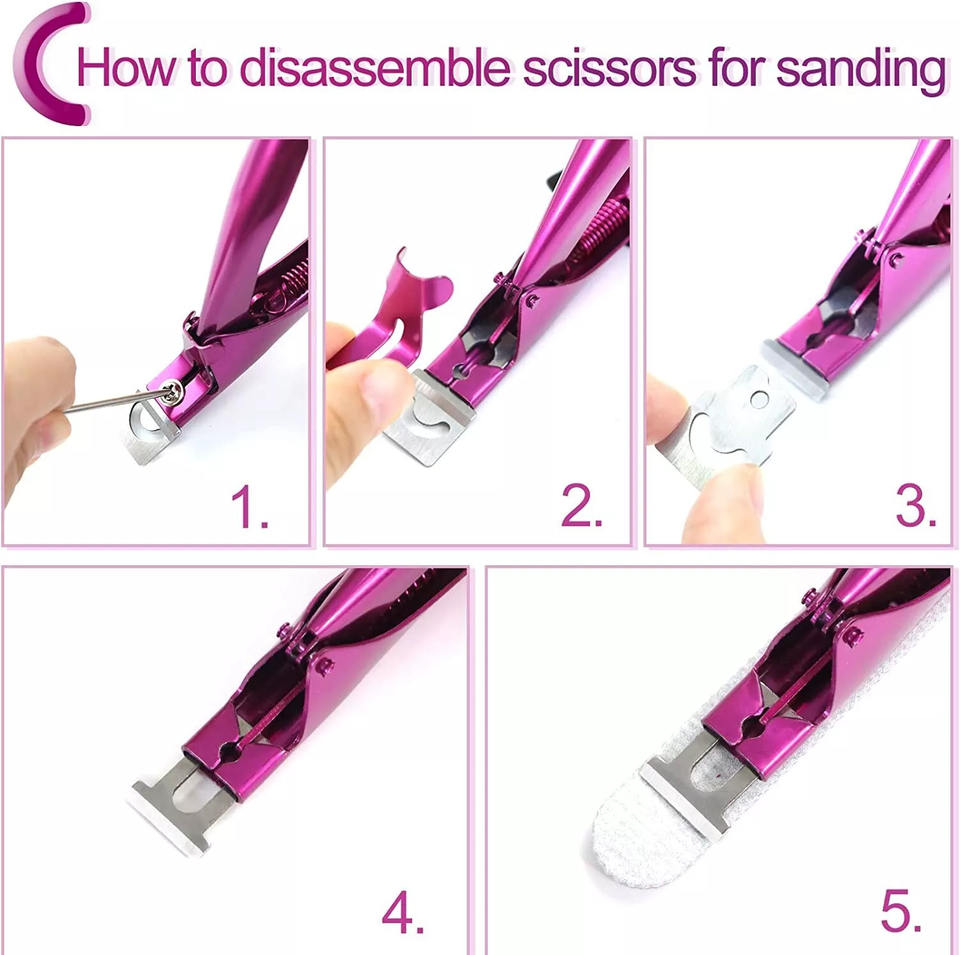 How to disassemble scissors for sanding

1.

2.

3.

4.

5.