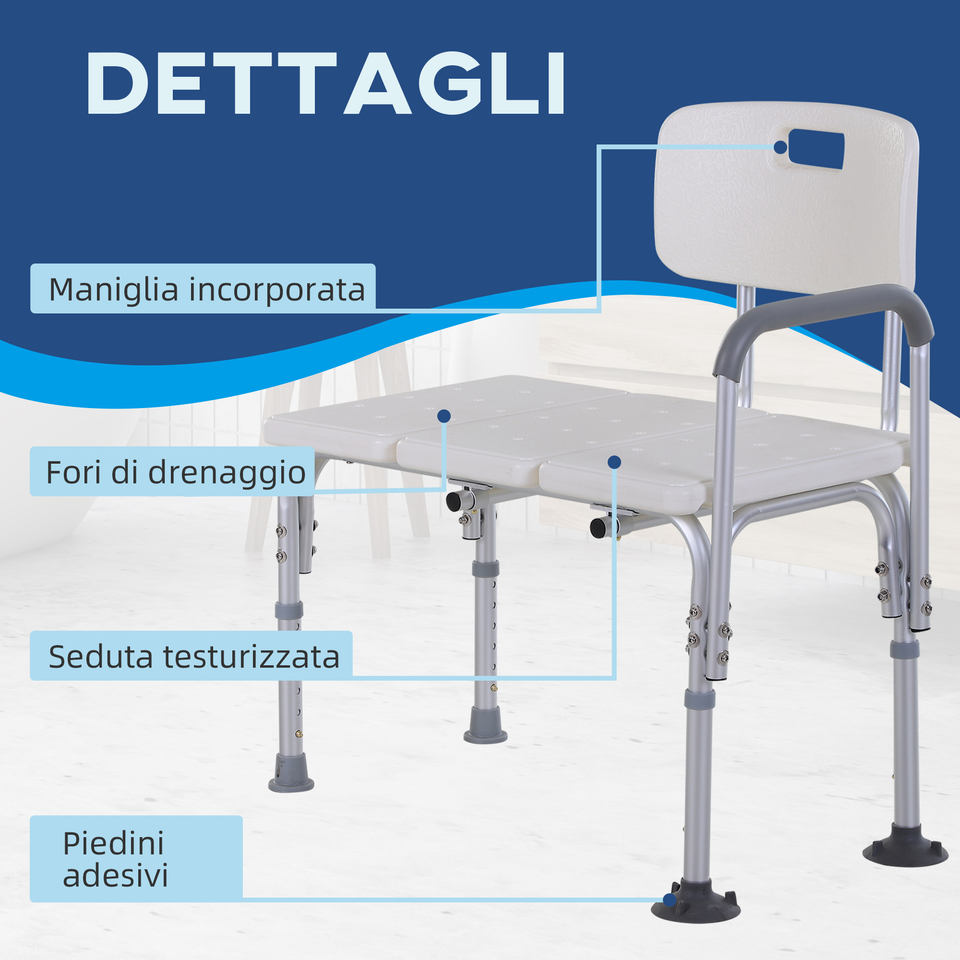 DETTAGLI

Maniglia incorporata

Fori di drenaggio

Seduta testurizzata

Piedini adesivi