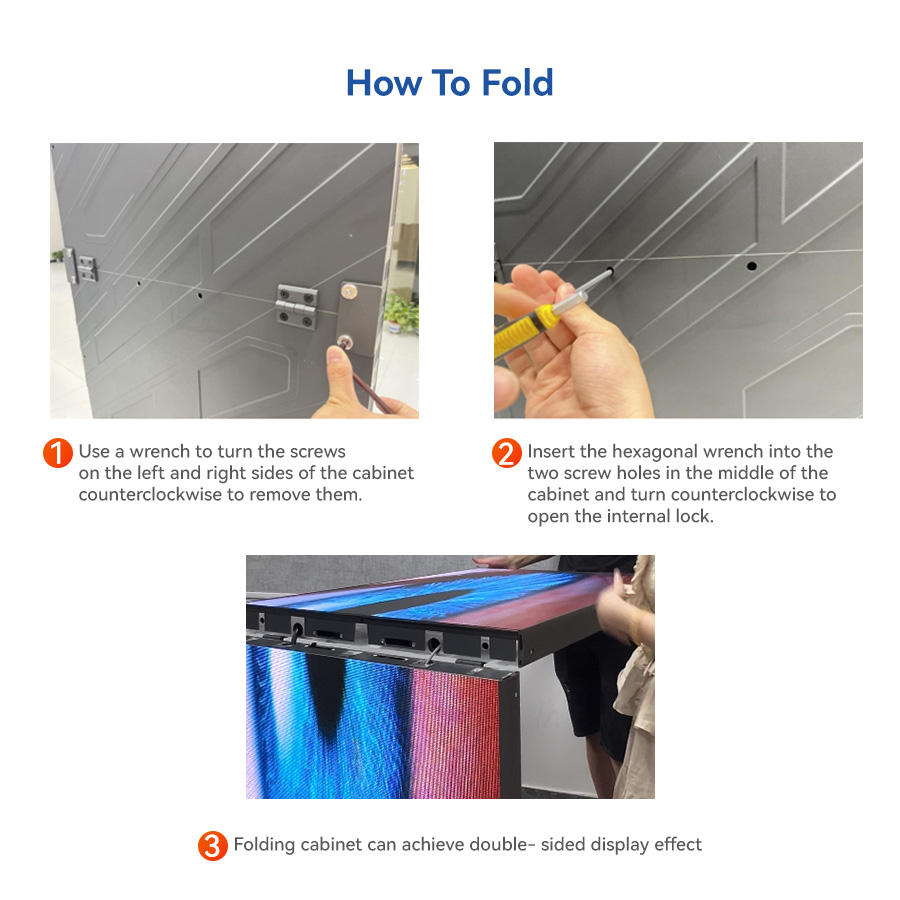 How To Fold

1 Use a wrench to turn the screws on the left and right sides of the cabinet counterclockwise to remove them.

2 Insert the hexagonal wrench into the two screw holes in the middle of the cabinet and turn counterclockwise to open the internal lock.

3 Folding cabinet can achieve double- sided display effect