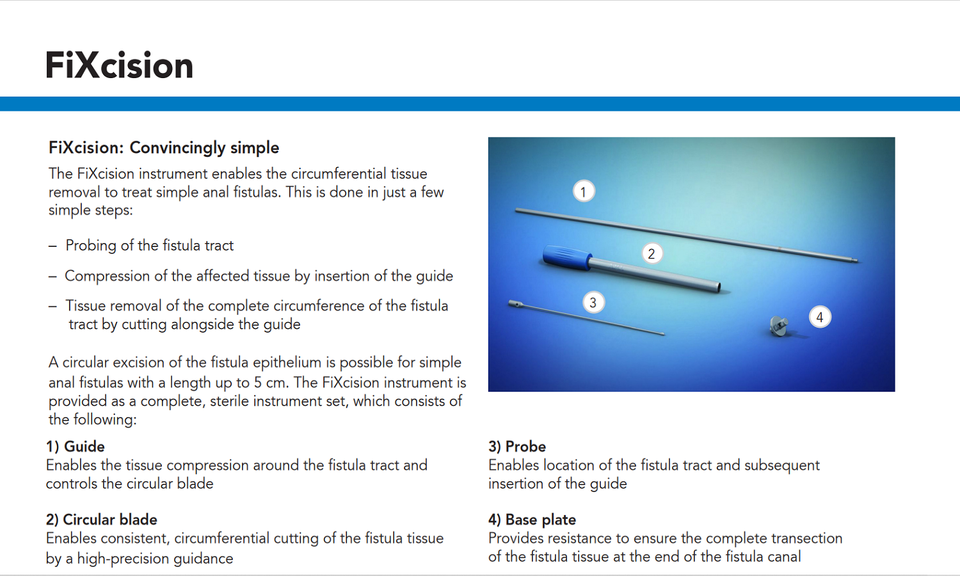 FiXcision

FiXcision: Convincingly simple

The FiXcision instrument enables the circumferential tissue removal to treat simple anal fistulas. This is done in just a few simple steps:

– Probing of the fistula tract

– Compression of the affected tissue by insertion of the guide

– Tissue removal of the complete circumference of the fistula tract by cutting alongside the guide

A circular excision of the fistula epithelium is possible for simple anal fistulas with a length up to 5 cm. The FiXcision instrument is provided as a complete, sterile instrument set, which consists of the following:

1

2

3

4

1) Guide
Enables the tissue compression around the fistula tract and controls the circular blade

2) Circular blade
Enables consistent, circumferential cutting of the fistula tissue by a high-precision guidance

3) Probe
Enables location of the fistula tract and subsequent insertion of the guide

4) Base plate
Provides resistance to ensure the complete transection of the fistula tissue at the end of the fistula canal