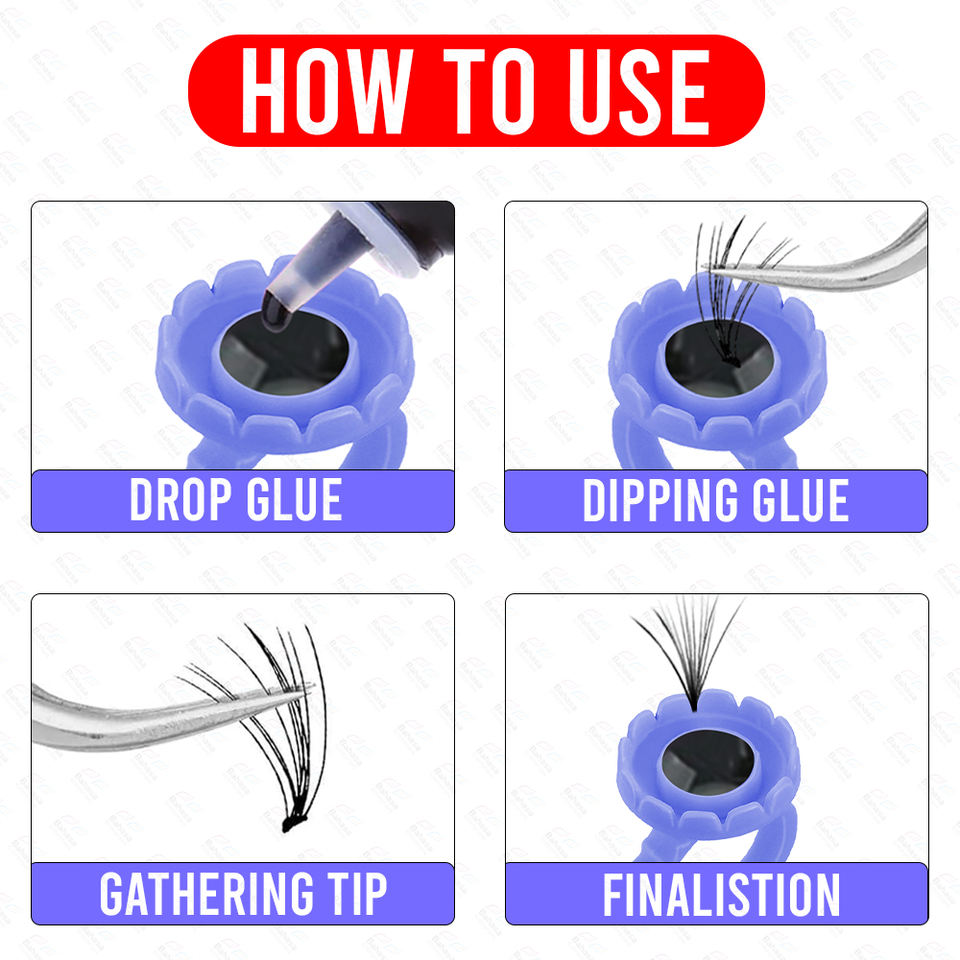 HOW TO USE

DROP GLUE

DIPPING GLUE

GATHERING TIP

FINALISTION