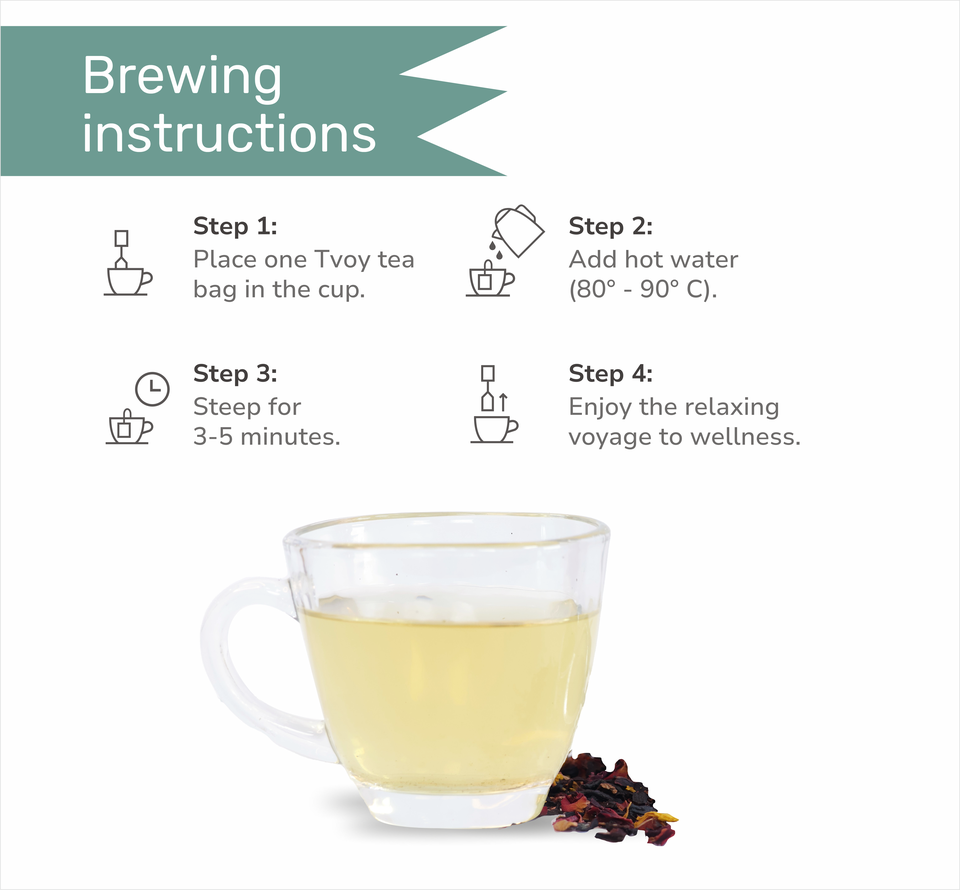 Brewing instructions

Step 1:
Place one Tvoy tea bag in the cup.

Step 2:
Add hot water (80° - 90° C).

Step 3:
Steep for 3-5 minutes.

Step 4:
Enjoy the relaxing voyage to wellness.