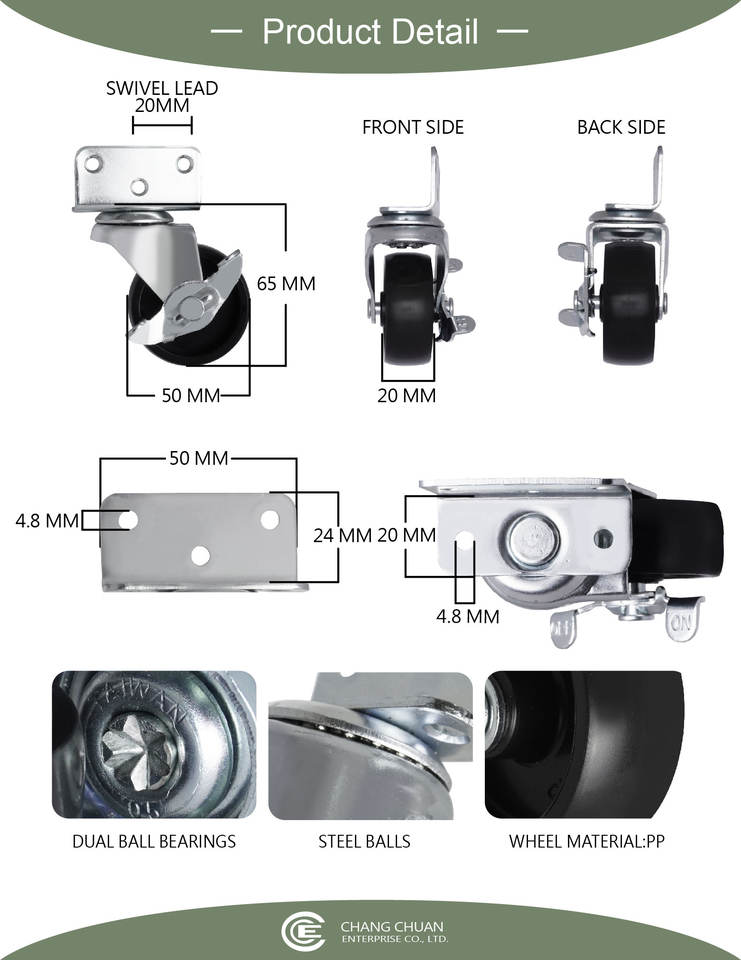 — Product Detail —

SWIVEL LEAD
20MM

FRONT SIDE

BACK SIDE

65 MM

50 MM

20 MM

50 MM

4.8 MM

24 MM

20 MM

4.8 MM

ON

TAIWAN

05

DUAL BALL BEARINGS

STEEL BALLS

WHEEL MATERIAL:PP

CHANG CHUAN
ENTERPRISE CO., LTD.