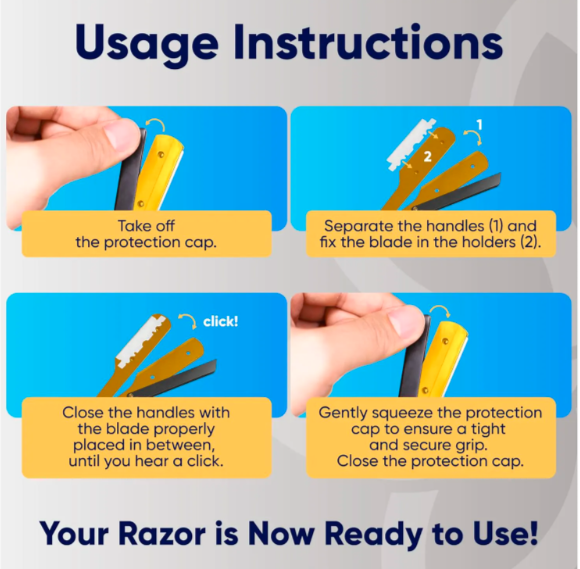 Usage Instructions

Take off
the protection cap.

1
2

Separate the handles (1) and fix the blade in the holders (2).

click!

Close the handles with the blade properly placed in between, until you hear a click.

Gently squeeze the protection cap to ensure a tight and secure grip.
Close the protection cap.

Your Razor is Now Ready to Use!