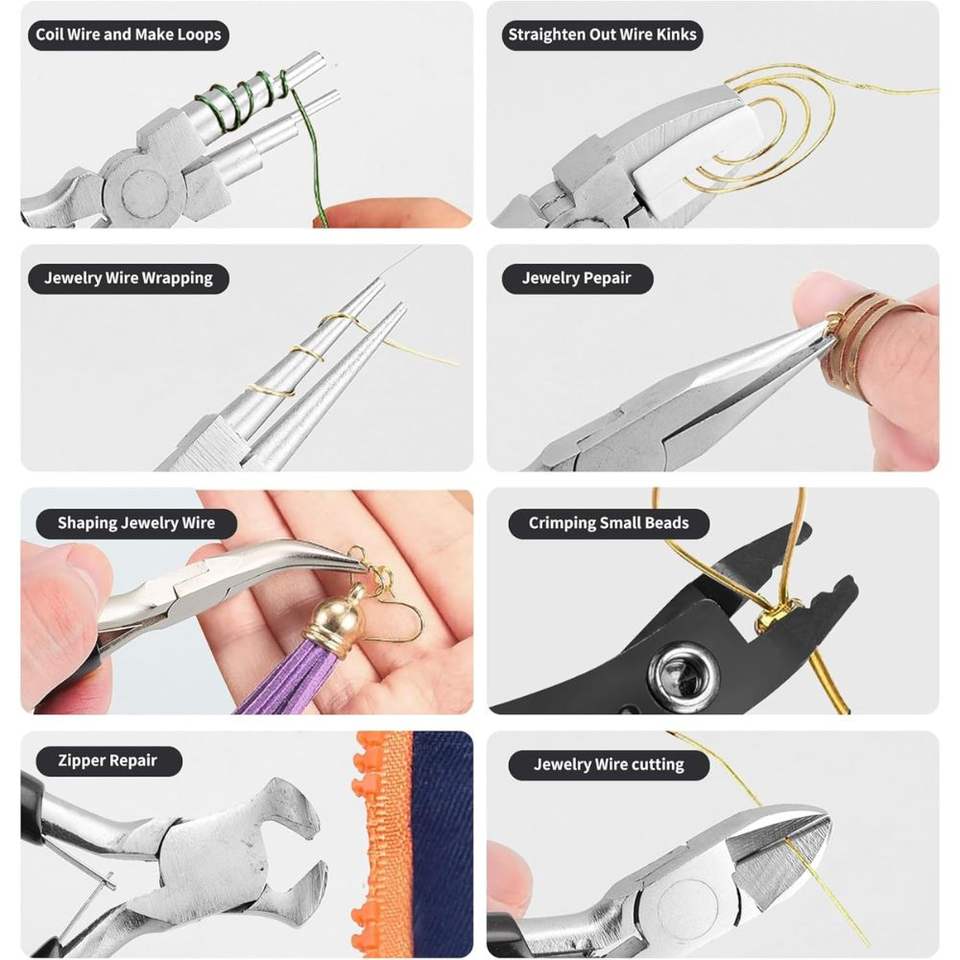 Coil Wire and Make Loops

Straighten Out Wire Kinks

Jewelry Wire Wrapping

Jewelry Pepair

Shaping Jewelry Wire

Crimping Small Beads

Zipper Repair

Jewelry Wire cutting