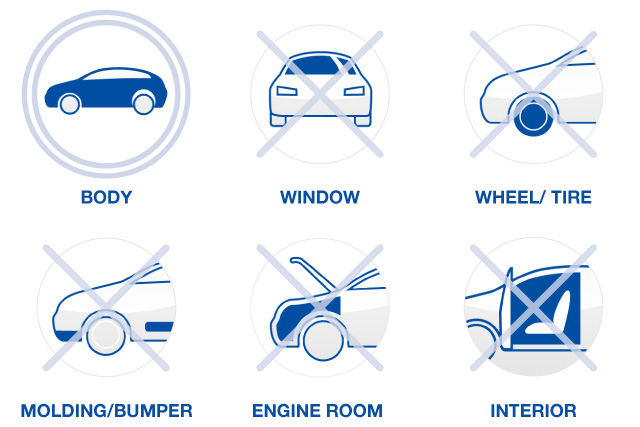 BODY

WINDOW

WHEEL/ TIRE

MOLDING/BUMPER

ENGINE ROOM

INTERIOR