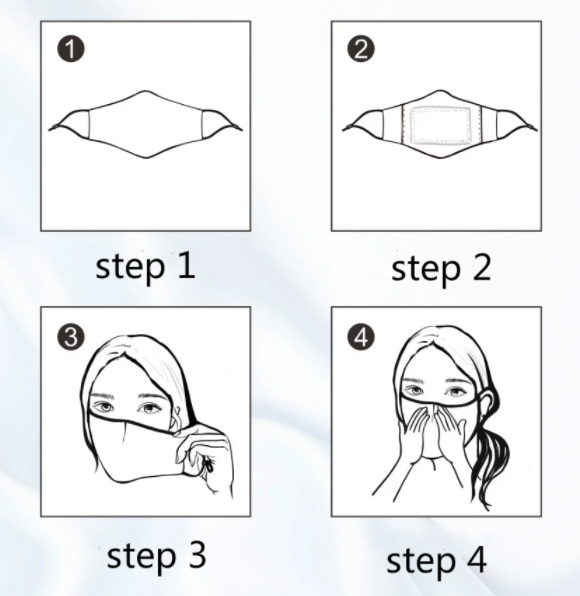 1

step 1

2

step 2

3

step 3

4

step 4