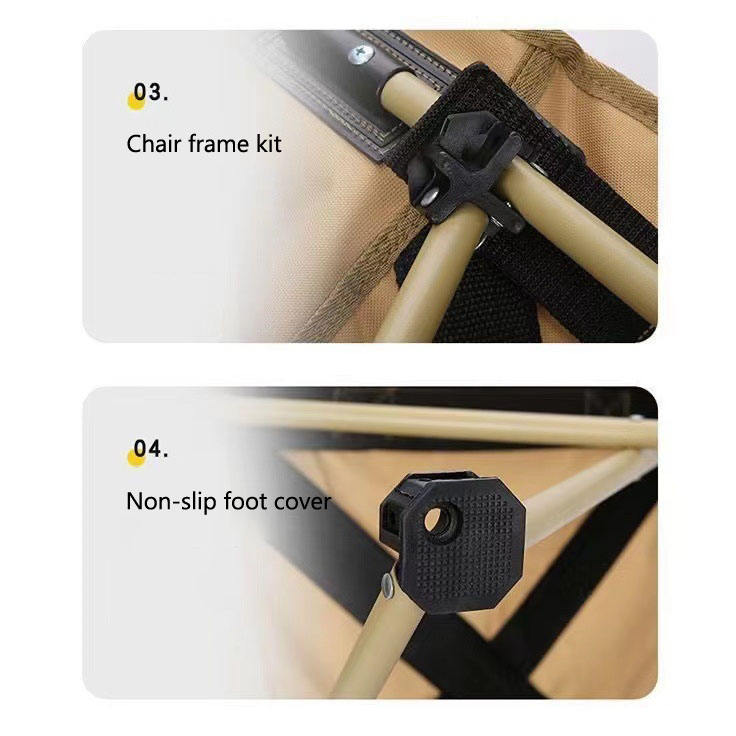 03.

Chair frame kit

04.

Non-slip foot cover