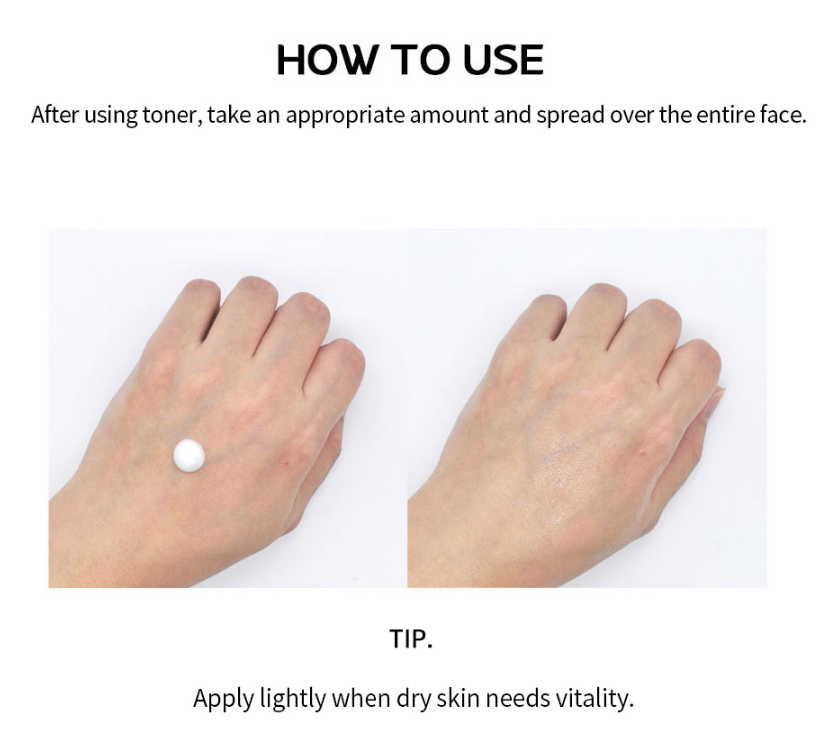 HOW TO USE

After using toner, take an appropriate amount and spread over the entire face.

TIP.

Apply lightly when dry skin needs vitality.