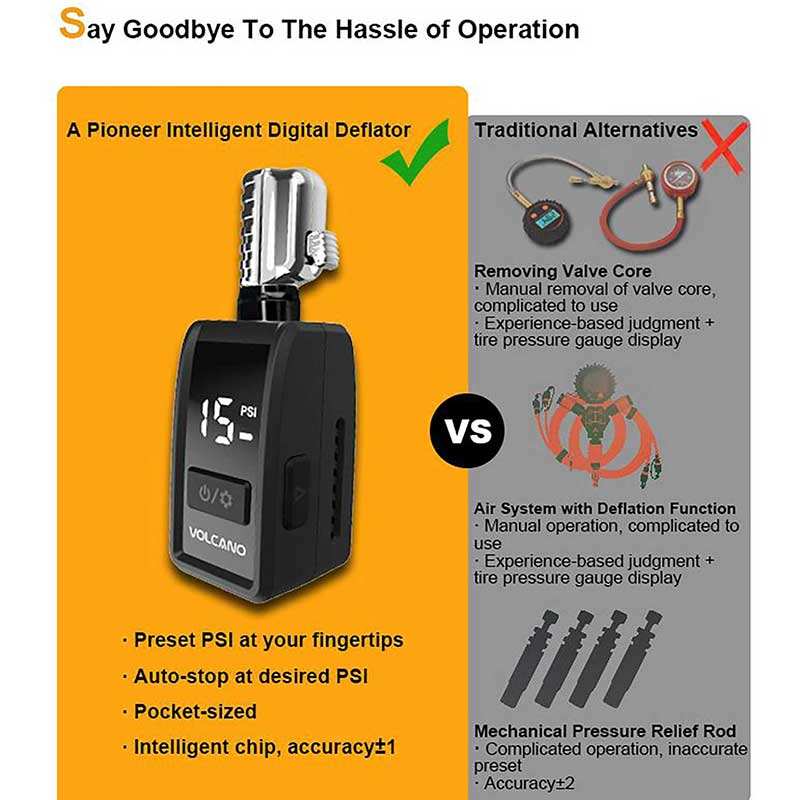 Say Goodbye To The Hassle of Operation

A Pioneer Intelligent Digital Deflator

15- PSI

VOLCANO

· Preset PSI at your fingertips

· Auto-stop at desired PSI

· Pocket-sized

· Intelligent chip, accuracy±1

VS

Traditional Alternatives

Removing Valve Core
· Manual removal of valve core, complicated to use
· Experience-based judgment + tire pressure gauge display

Air System with Deflation Function
· Manual operation, complicated to use
· Experience-based judgment + tire pressure gauge display

Mechanical Pressure Relief Rod
· Complicated operation, inaccurate preset
· Accuracy±2