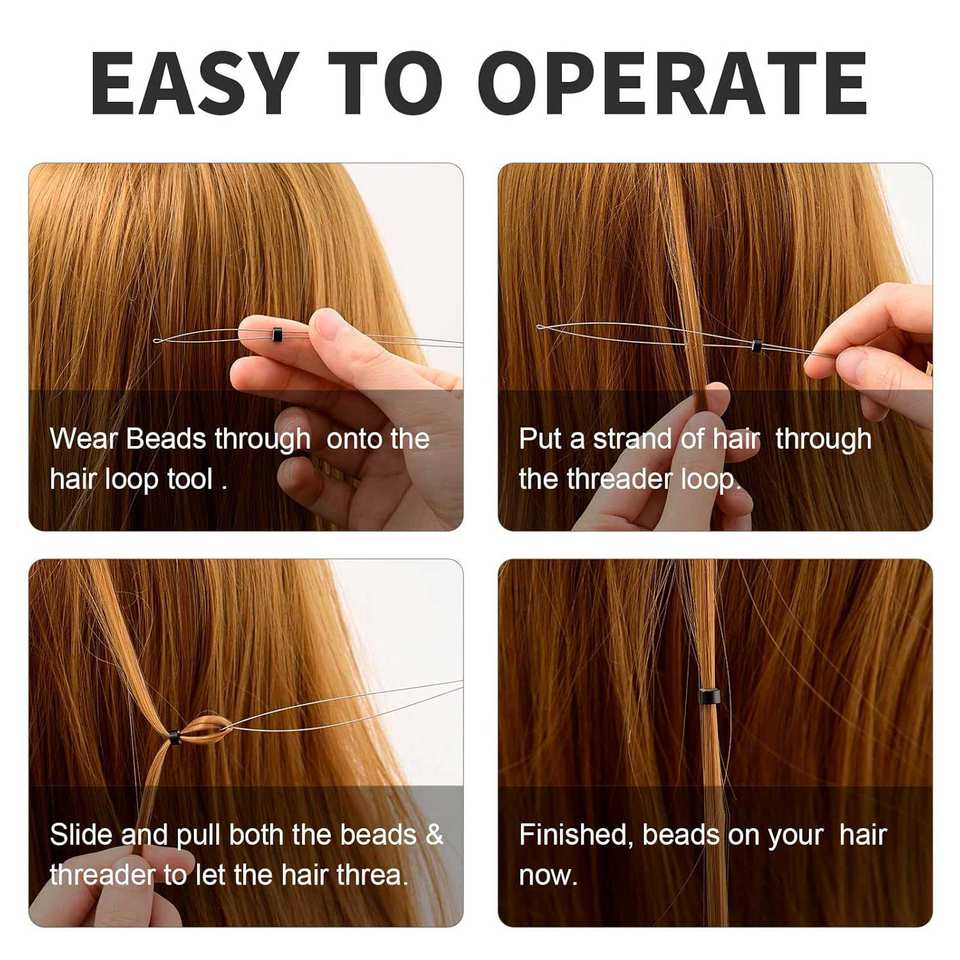 EASY TO OPERATE

Wear Beads through onto the hair loop tool .

Put a strand of hair through the threader loop.

Slide and pull both the beads & threader to let the hair threa.

Finished, beads on your hair now.