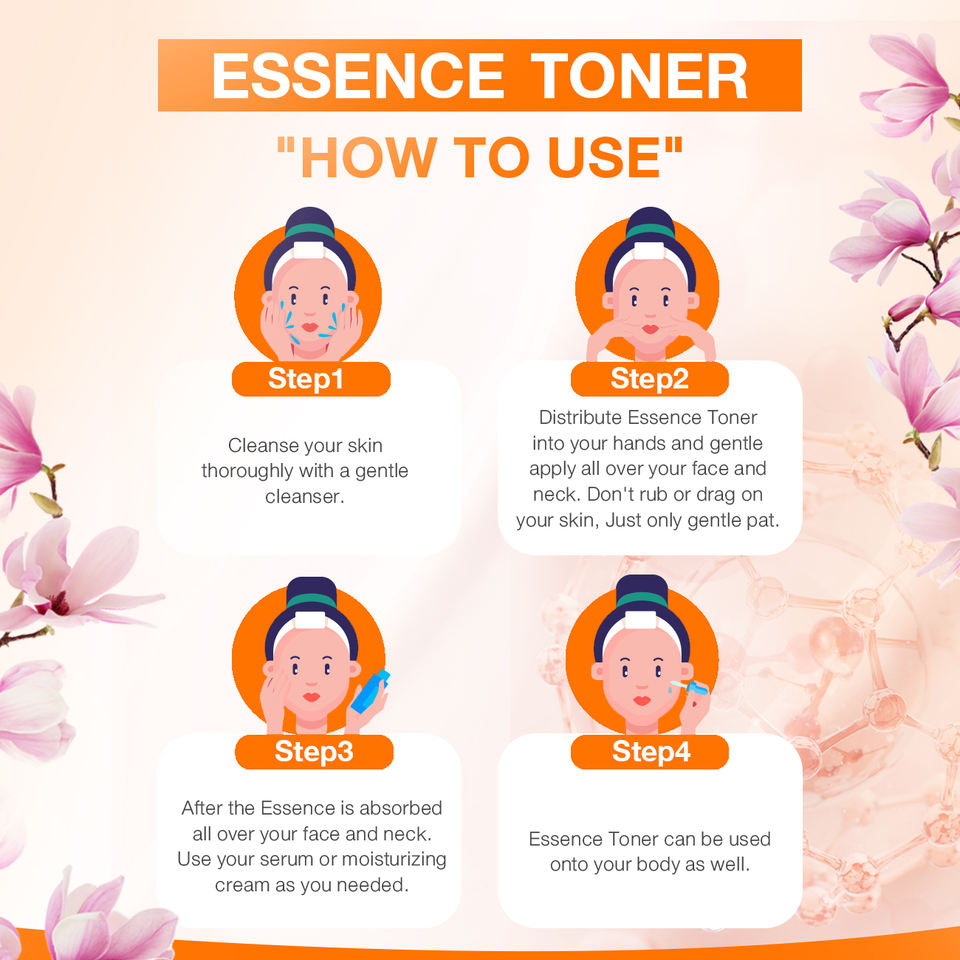 ESSENCE TONER

"HOW TO USE"

Step1

Cleanse your skin thoroughly with a gentle cleanser.

Step2

Distribute Essence Toner into your hands and gentle apply all over your face and neck. Don't rub or drag on your skin, Just only gentle pat.

Step3

After the Essence is absorbed all over your face and neck. Use your serum or moisturizing cream as you needed.

Step4

Essence Toner can be used onto your body as well.