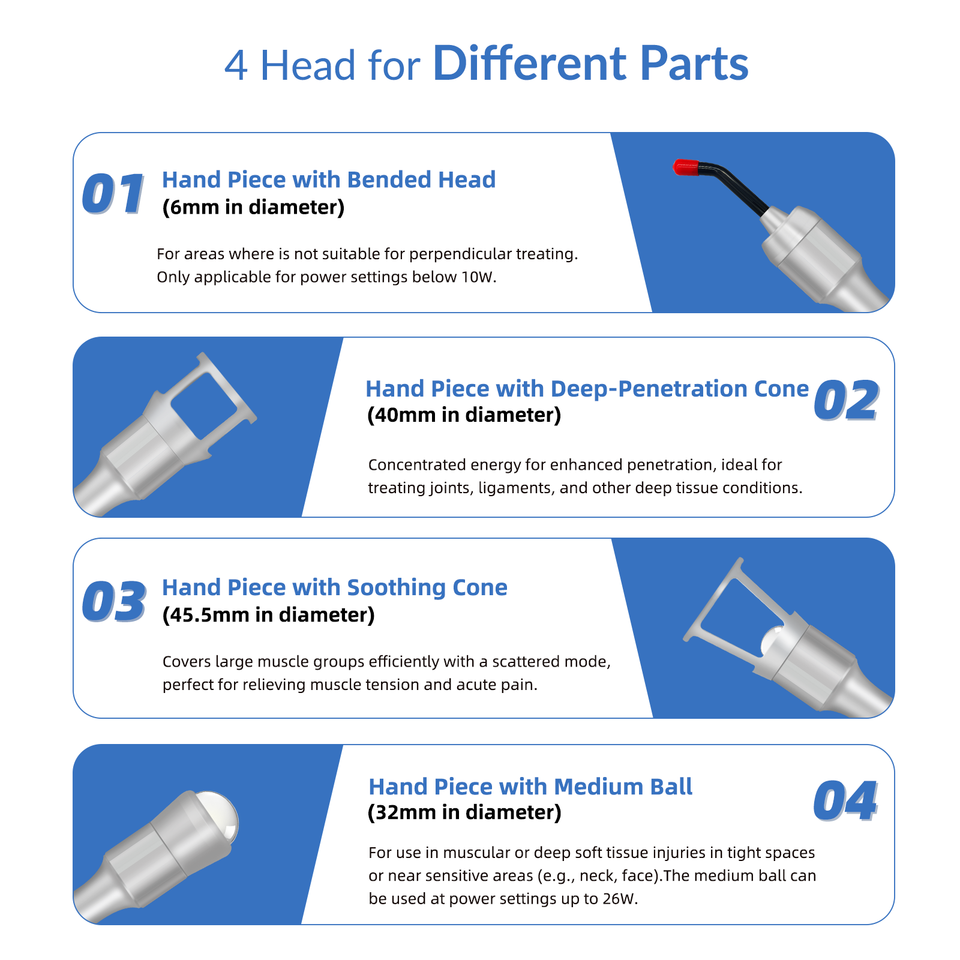 4 Head for Different Parts

01
Hand Piece with Bended Head
(6mm in diameter)

For areas where is not suitable for perpendicular treating. Only applicable for power settings below 10W.

Hand Piece with Deep-Penetration Cone
(40mm in diameter)
02

Concentrated energy for enhanced penetration, ideal for treating joints, ligaments, and other deep tissue conditions.

03
Hand Piece with Soothing Cone
(45.5mm in diameter)

Covers large muscle groups efficiently with a scattered mode, perfect for relieving muscle tension and acute pain.

Hand Piece with Medium Ball
(32mm in diameter)
04

For use in muscular or deep soft tissue injuries in tight spaces or near sensitive areas (e.g., neck, face).The medium ball can be used at power settings up to 26W.