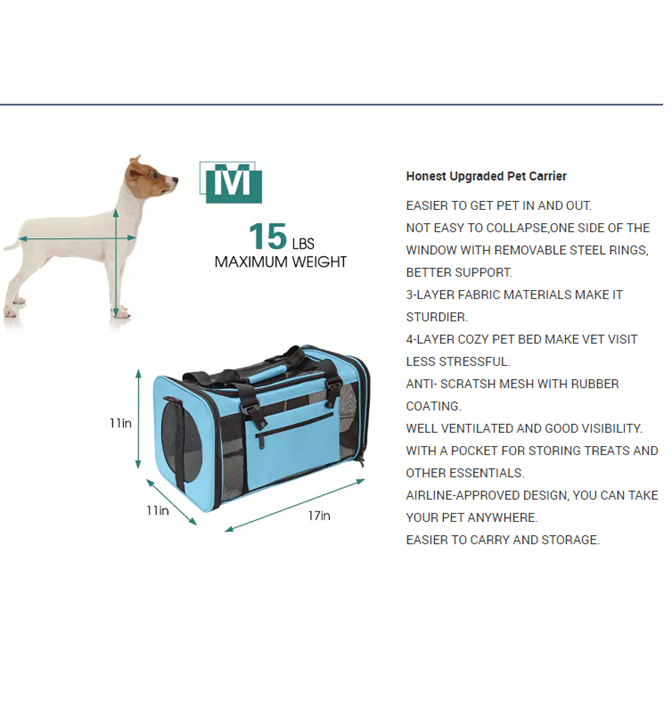 M

15 LBS
MAXIMUM WEIGHT

11in

11in

17in

Honest Upgraded Pet Carrier

EASIER TO GET PET IN AND OUT.
NOT EASY TO COLLAPSE,ONE SIDE OF THE WINDOW WITH REMOVABLE STEEL RINGS, BETTER SUPPORT.
3-LAYER FABRIC MATERIALS MAKE IT STURDIER.
4-LAYER COZY PET BED MAKE VET VISIT LESS STRESSFUL.
ANTI- SCRATSH MESH WITH RUBBER COATING.
WELL VENTILATED AND GOOD VISIBILITY.
WITH A POCKET FOR STORING TREATS AND OTHER ESSENTIALS.
AIRLINE-APPROVED DESIGN, YOU CAN TAKE YOUR PET ANYWHERE.
EASIER TO CARRY AND STORAGE.