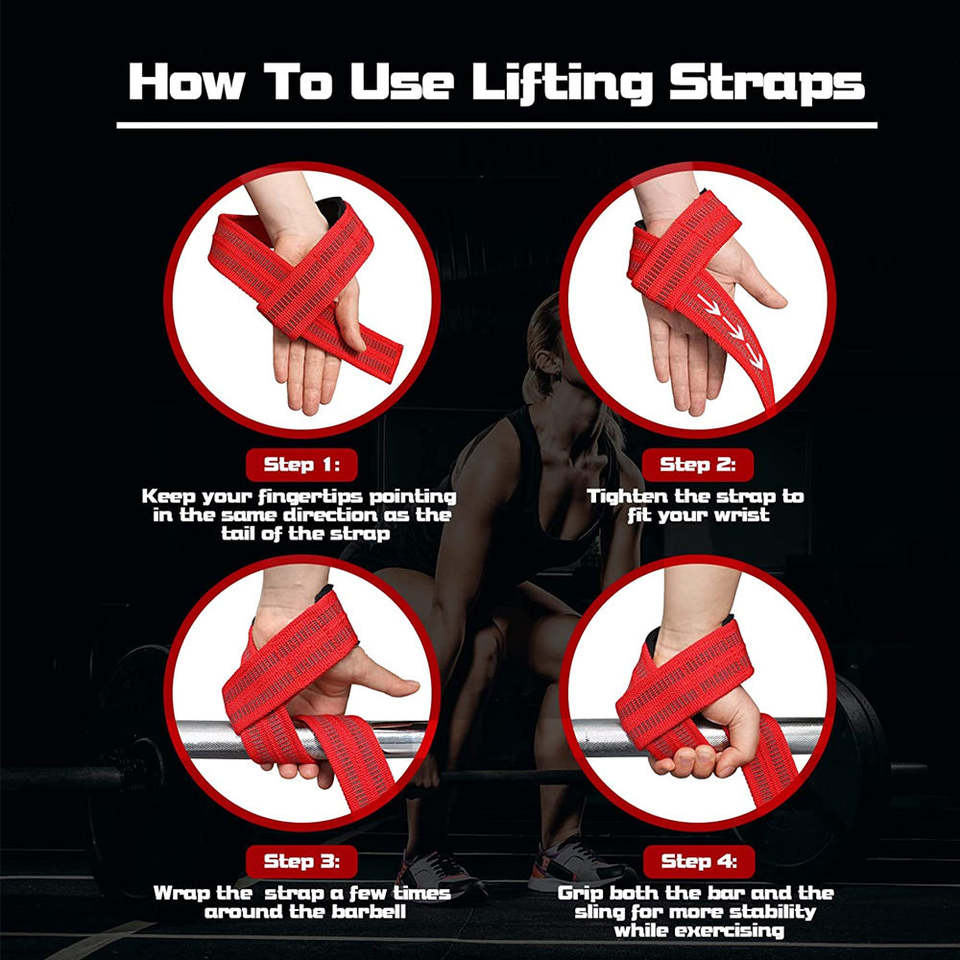 How To Use Lifting Straps

Step 1:
Keep your fingertips pointing in the same direction as the tail of the strap

Step 2:
Tighten the strap to fit your wrist

Step 3:
Wrap the strap a few times around the barbell

Step 4:
Grip both the bar and the sling for more stability while exercising