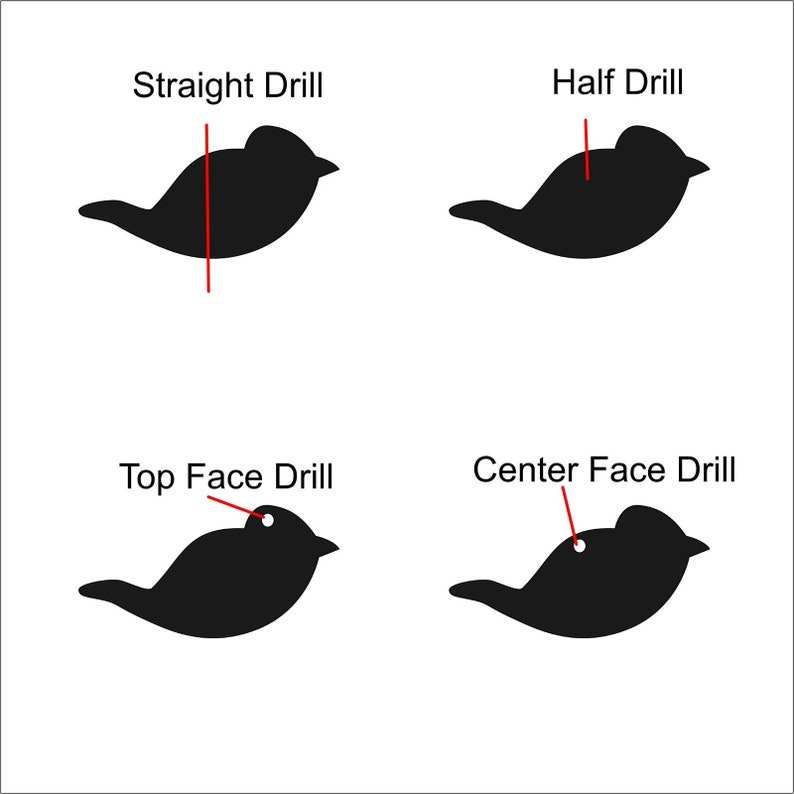 Straight Drill

Half Drill

Top Face Drill

Center Face Drill