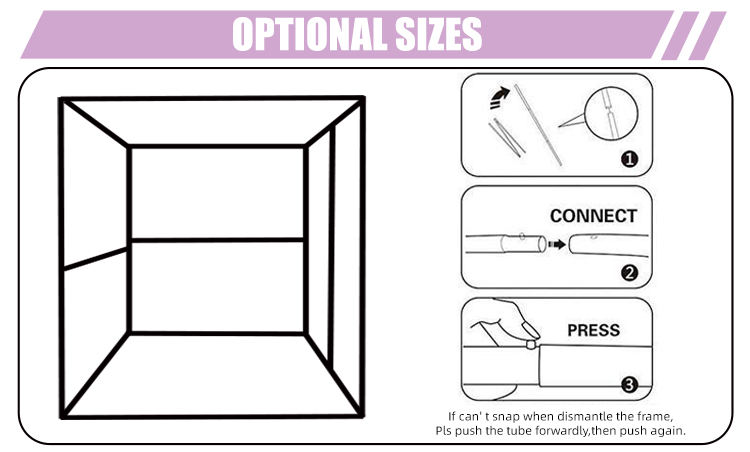 OPTIONAL SIZES

1

CONNECT

2

PRESS

3

If can' t snap when dismantle the frame, Pls push the tube forwardly,then push again.