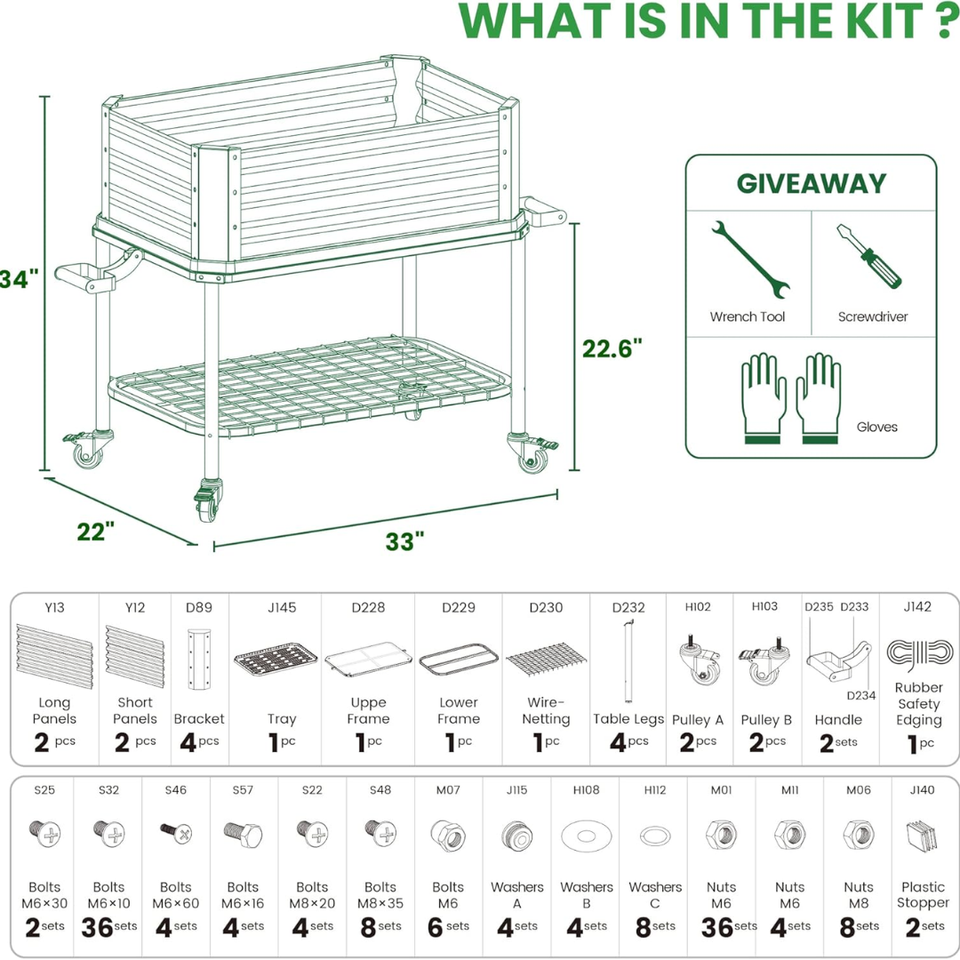 WHAT IS IN THE KIT ?

34"

22.6"

22"

33"

GIVEAWAY

Wrench Tool

Screwdriver

Gloves

| Y13 | Y12 | D89 | J145 | D228 | D229 | D230 | D232 | H102 | H103 | D235 D233 D234 | J142 |
|---|---|---|---|---|---|---|---|---|---|---|---|
| Long Panels | Short Panels | Bracket | Tray | Uppe Frame | Lower Frame | Wire-Netting | Table Legs | Pulley A | Pulley B | Handle | Rubber Safety Edging |
| 2 pcs | 2 pcs | 4 pcs | 1 pc | 1 pc | 1 pc | 1 pc | 4 pcs | 2 pcs | 2 pcs | 2 sets | 1 pc |

| S25 | S32 | S46 | S57 | S22 | S48 | M07 | J115 | H108 | H112 | M01 | M11 | M06 | J140 |
|---|---|---|---|---|---|---|---|---|---|---|---|---|---|
| Bolts M6×30 | Bolts M6×10 | Bolts M6×60 | Bolts M6×16 | Bolts M8×20 | Bolts M8×35 | Bolts M6 | Washers A | Washers B | Washers C | Nuts M6 | Nuts M6 | Nuts M8 | Plastic Stopper |
| 2 sets | 36 sets | 4 sets | 4 sets | 4 sets | 8 sets | 6 sets | 4 sets | 4 sets | 8 sets | 36 sets | 4 sets | 8 sets | 2 sets |