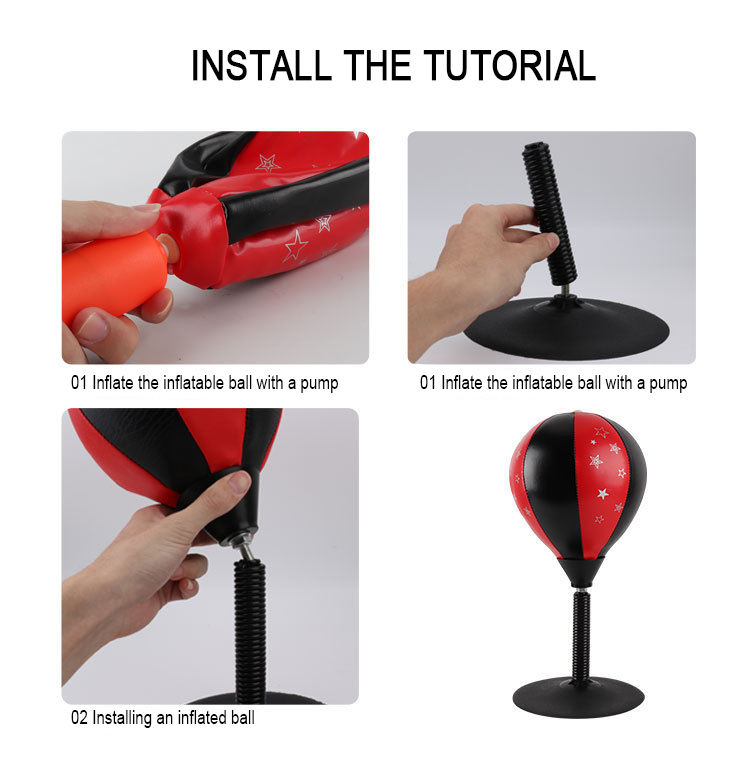 INSTALL THE TUTORIAL

01 Inflate the inflatable ball with a pump

01 Inflate the inflatable ball with a pump

02 Installing an inflated ball