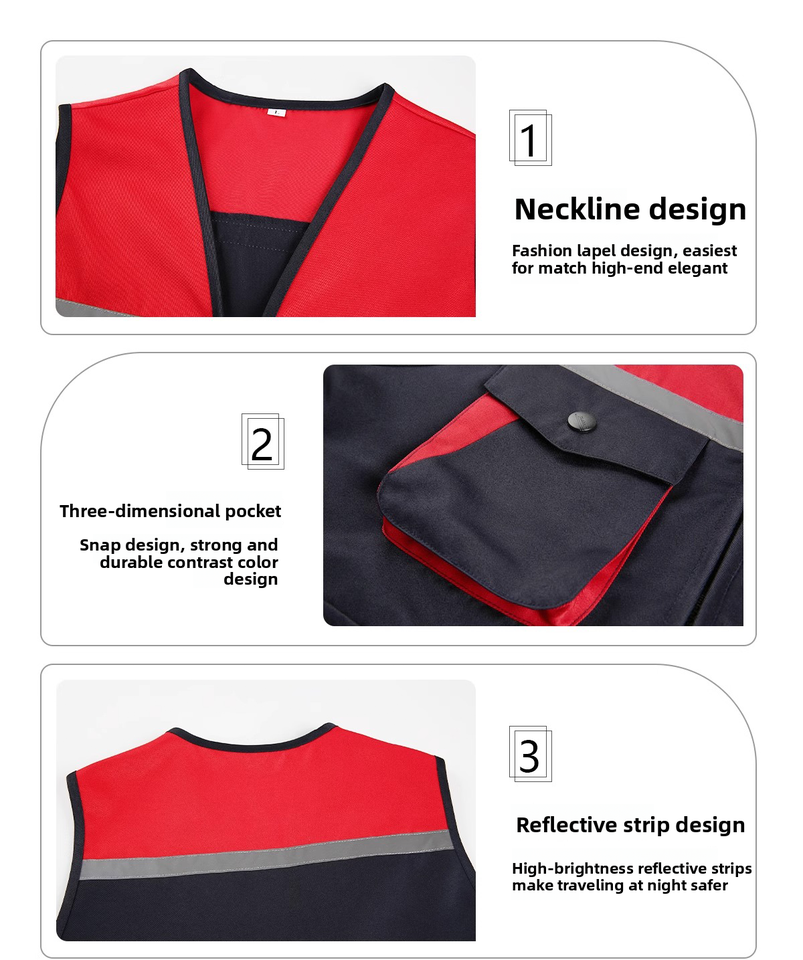 1

Neckline design

Fashion lapel design, easiest for match high-end elegant

2

Three-dimensional pocket

Snap design, strong and durable contrast color design

3

Reflective strip design

High-brightness reflective strips make traveling at night safer