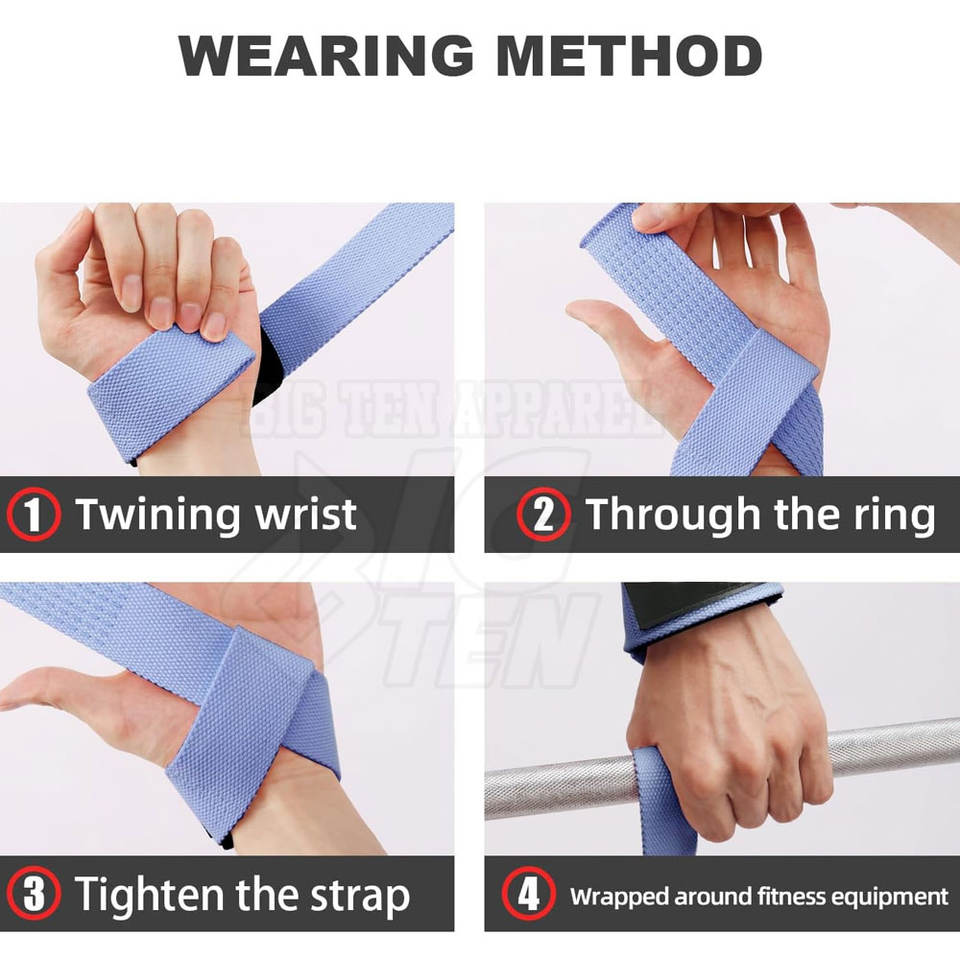 WEARING METHOD

BIG TEN APPAREL

BIG TEN

1 Twining wrist

2 Through the ring

3 Tighten the strap

4 Wrapped around fitness equipment