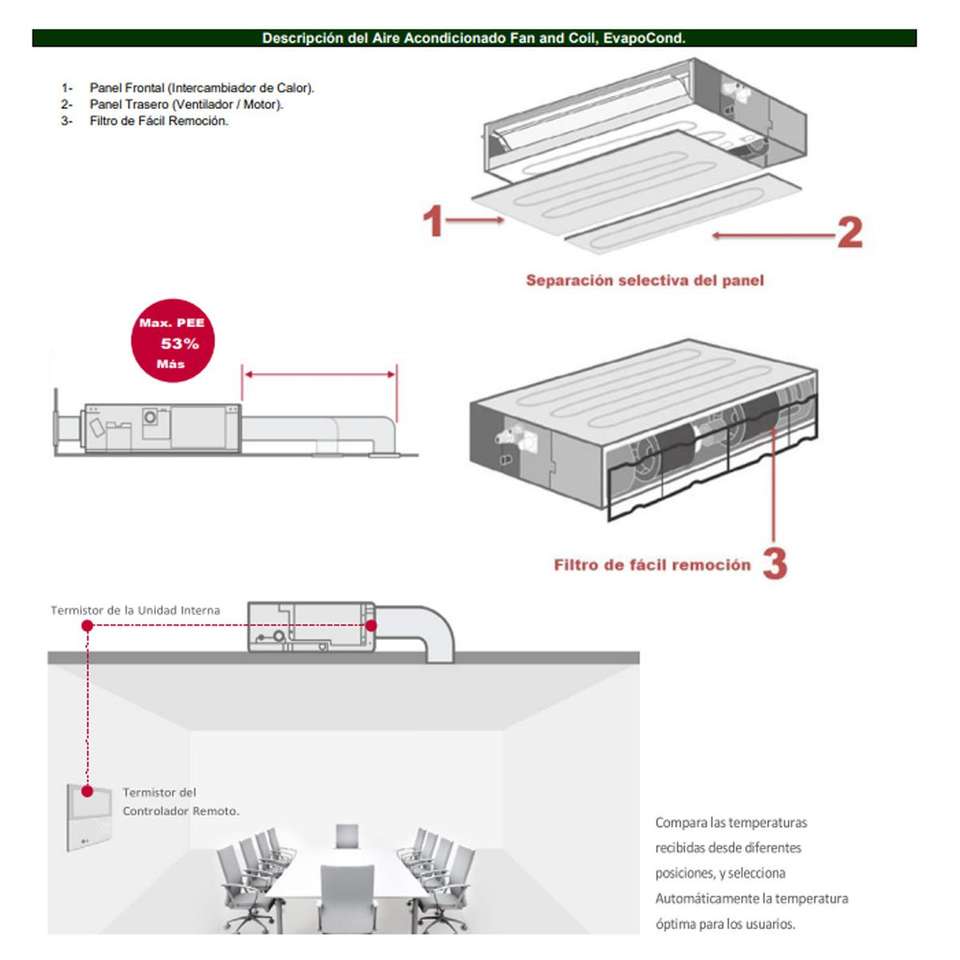 Descripción del Aire Acondicionado Fan and Coil, EvapoCond.

1- Panel Frontal (Intercambiador de Calor).
2- Panel Trasero (Ventilador / Motor).
3- Filtro de Fácil Remoción.

1

2

Separación selectiva del panel

Max. PEE
53%
Más

Filtro de fácil remoción 3

Termistor de la Unidad Interna

Termistor del Controlador Remoto.

Compara las temperaturas recibidas desde diferentes posiciones, y selecciona Automáticamente la temperatura óptima para los usuarios.