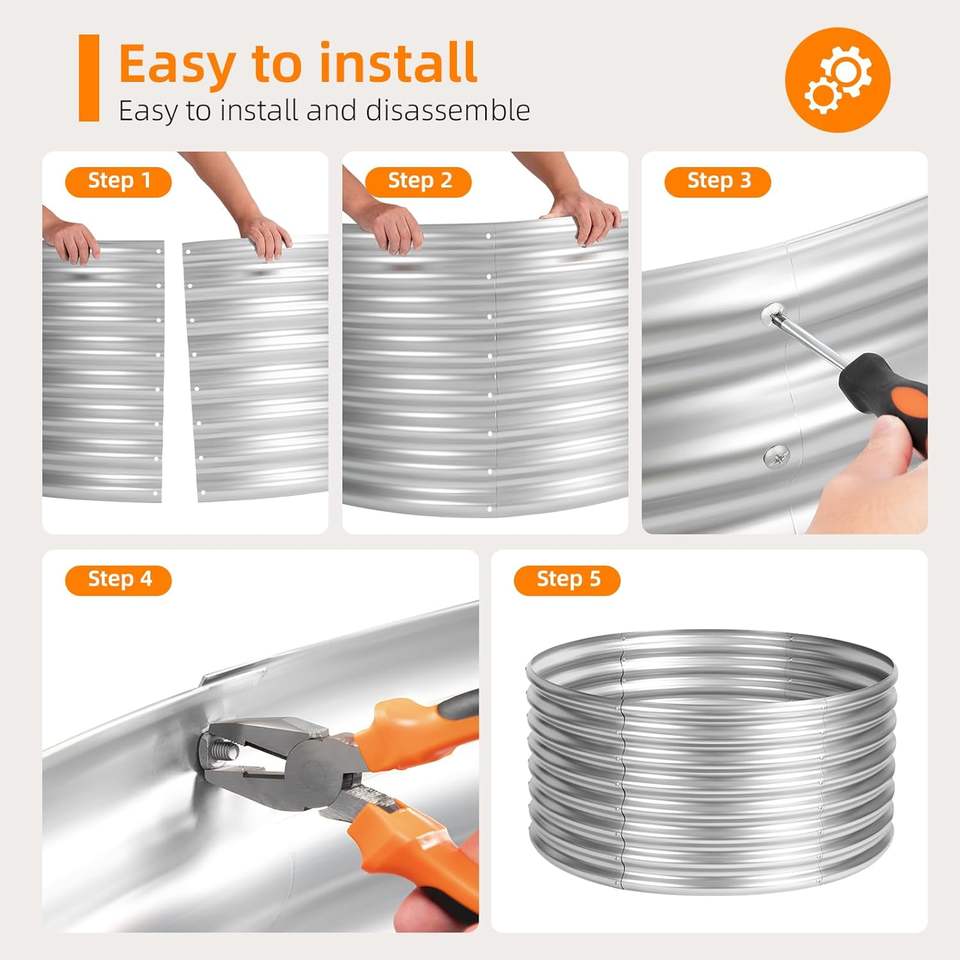 Easy to install
Easy to install and disassemble

Step 1

Step 2

Step 3

Step 4

Step 5