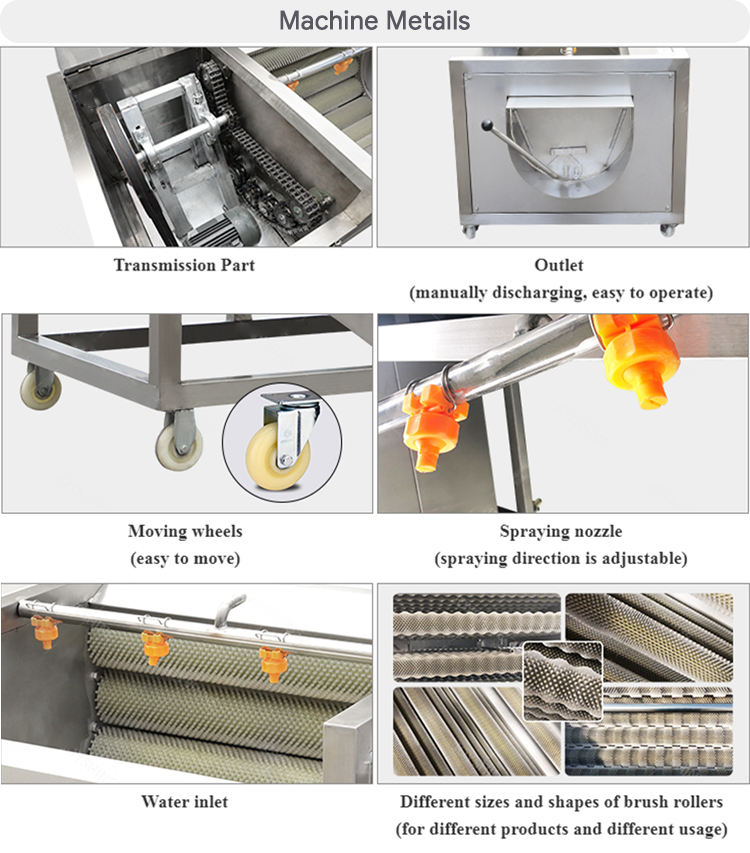 Machine Metails

Transmission Part

Outlet
(manually discharging, easy to operate)

Moving wheels
(easy to move)

Spraying nozzle
(spraying direction is adjustable)

Water inlet

Different sizes and shapes of brush rollers
(for different products and different usage)