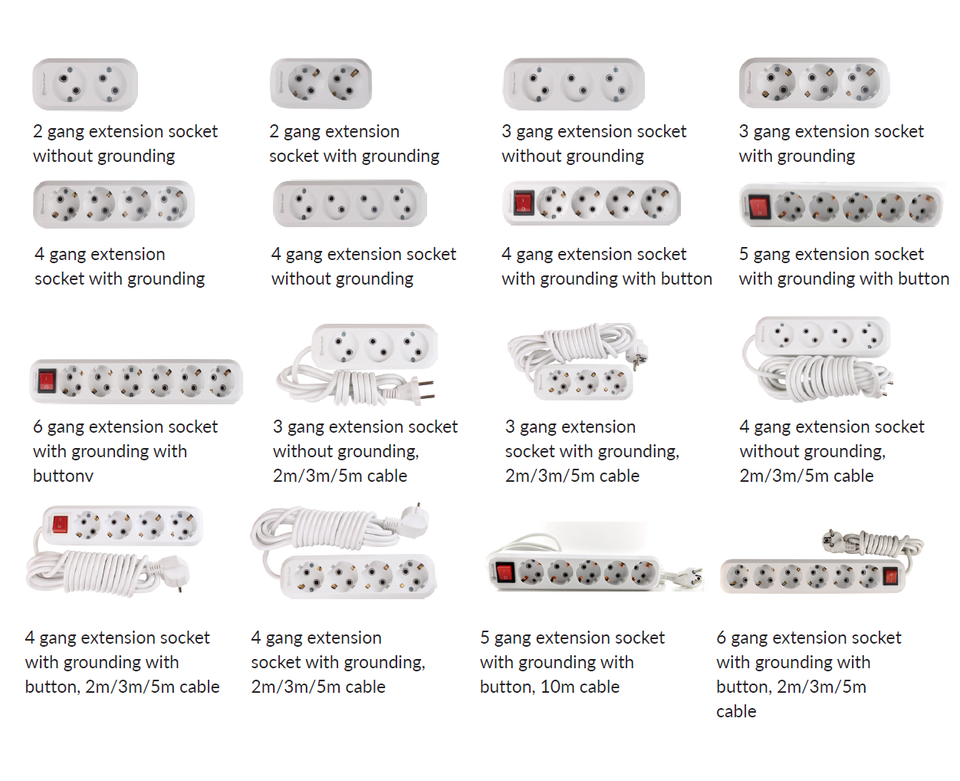 2 gang extension socket without grounding

2 gang extension socket with grounding

3 gang extension socket without grounding

3 gang extension socket with grounding

4 gang extension socket with grounding

4 gang extension socket without grounding

4 gang extension socket with grounding with button

5 gang extension socket with grounding with button

6 gang extension socket with grounding with buttonv

3 gang extension socket without grounding, 2m/3m/5m cable

3 gang extension socket with grounding, 2m/3m/5m cable

4 gang extension socket without grounding, 2m/3m/5m cable

4 gang extension socket with grounding with button, 2m/3m/5m cable

4 gang extension socket with grounding, 2m/3m/5m cable

5 gang extension socket with grounding with button, 10m cable

6 gang extension socket with grounding with button, 2m/3m/5m cable