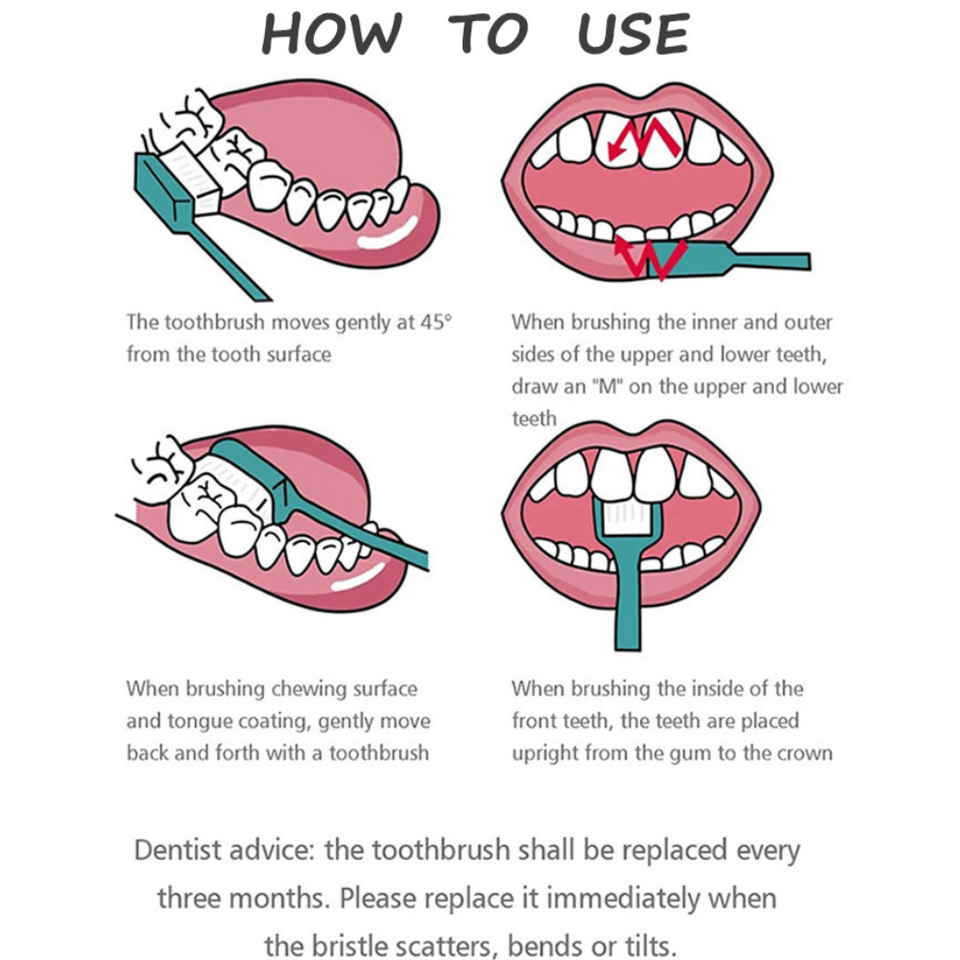 HOW TO USE

The toothbrush moves gently at 45° from the tooth surface

When brushing the inner and outer sides of the upper and lower teeth, draw an "M" on the upper and lower teeth

When brushing chewing surface and tongue coating, gently move back and forth with a toothbrush

When brushing the inside of the front teeth, the teeth are placed upright from the gum to the crown

Dentist advice: the toothbrush shall be replaced every three months. Please replace it immediately when the bristle scatters, bends or tilts.