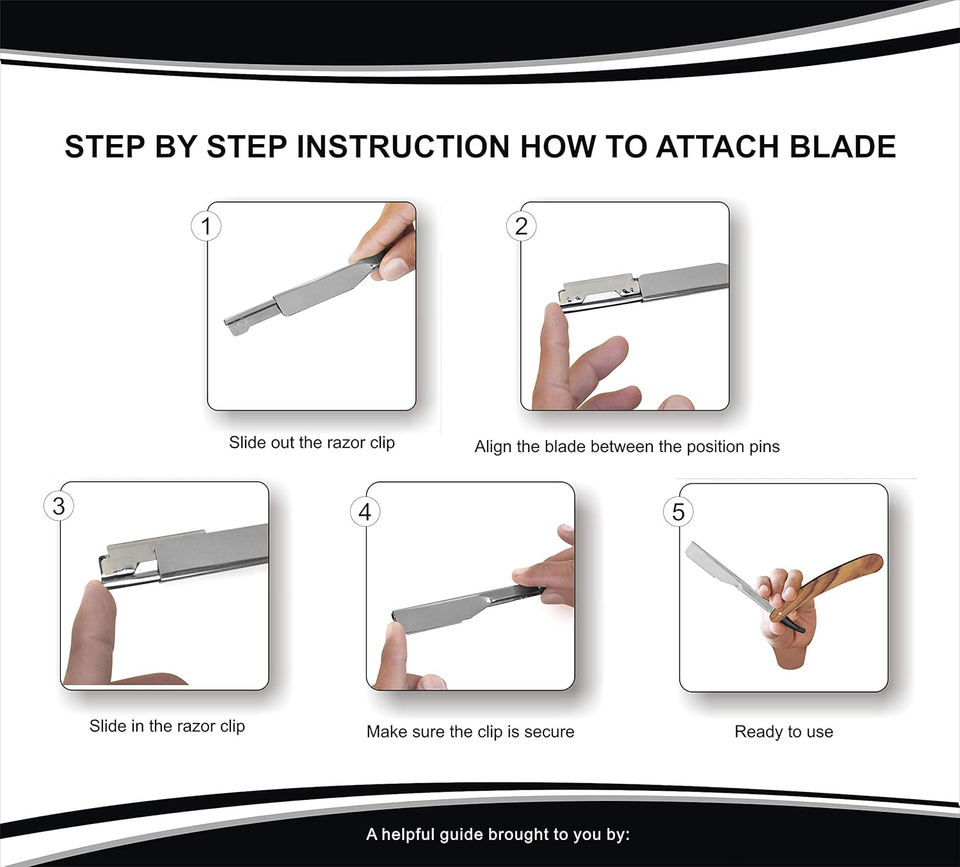 STEP BY STEP INSTRUCTION HOW TO ATTACH BLADE

1

Slide out the razor clip

2

Align the blade between the position pins

3

Slide in the razor clip

4

Make sure the clip is secure

5

Ready to use

A helpful guide brought to you by: