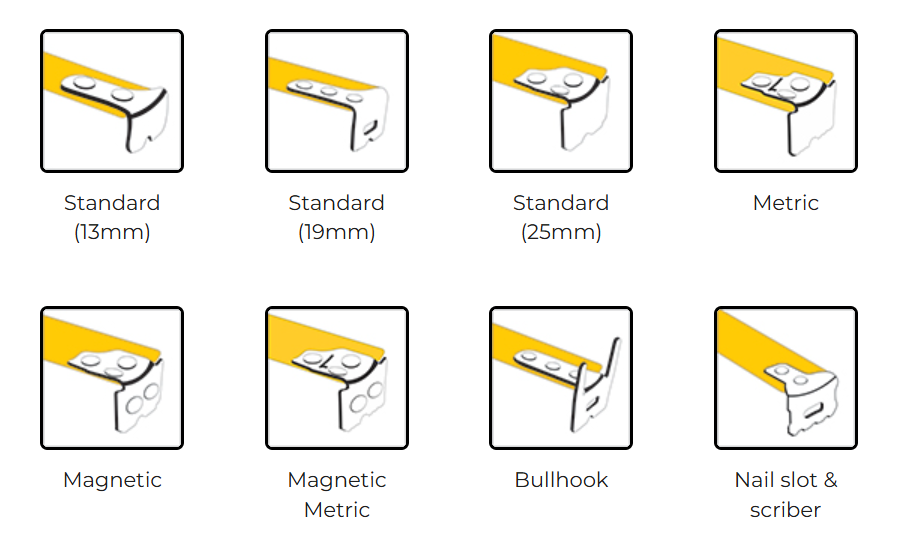 Standard (13mm)

Standard (19mm)

Standard (25mm)

Metric

Magnetic

Magnetic Metric

Bullhook

Nail slot & scriber