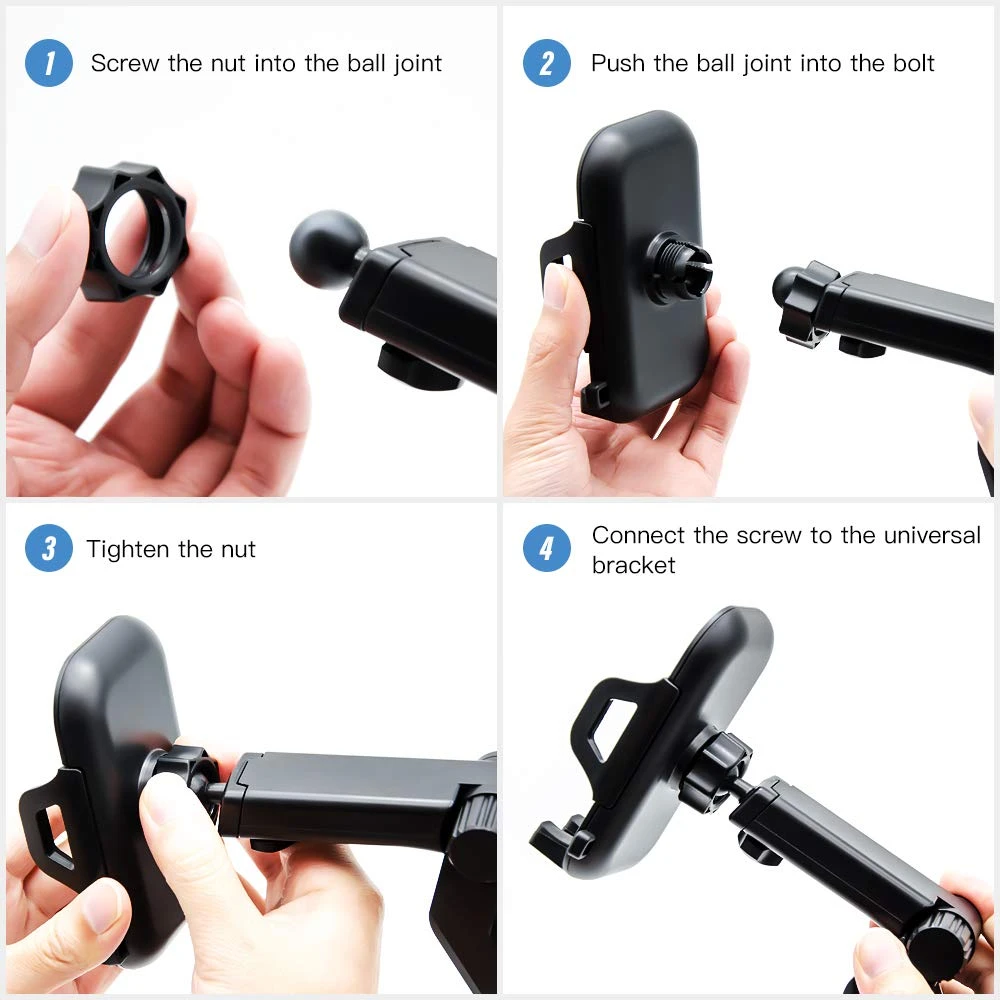 1 Screw the nut into the ball joint

2 Push the ball joint into the bolt

3 Tighten the nut

4 Connect the screw to the universal bracket