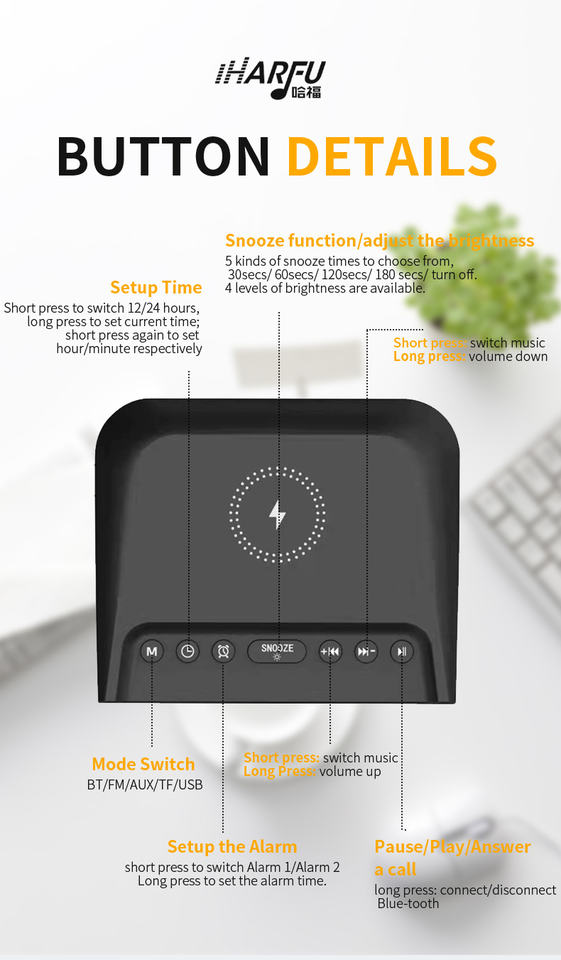 HARFU 哈福

BUTTON DETAILS

Snooze function/adjust the brightness
5 kinds of snooze times to choose from, 30secs/ 60secs/ 120secs/ 180 secs/ turn off. 4 levels of brightness are available.

Setup Time
Short press to switch 12/24 hours, long press to set current time; short press again to set hour/minute respectively

Short press: switch music
Long press: volume down

M

SNOOZE

Mode Switch
BT/FM/AUX/TF/USB

Short press: switch music
Long Press: volume up

Setup the Alarm
short press to switch Alarm 1/Alarm 2
Long press to set the alarm time.

Pause/Play/Answer a call
long press: connect/disconnect Blue-tooth