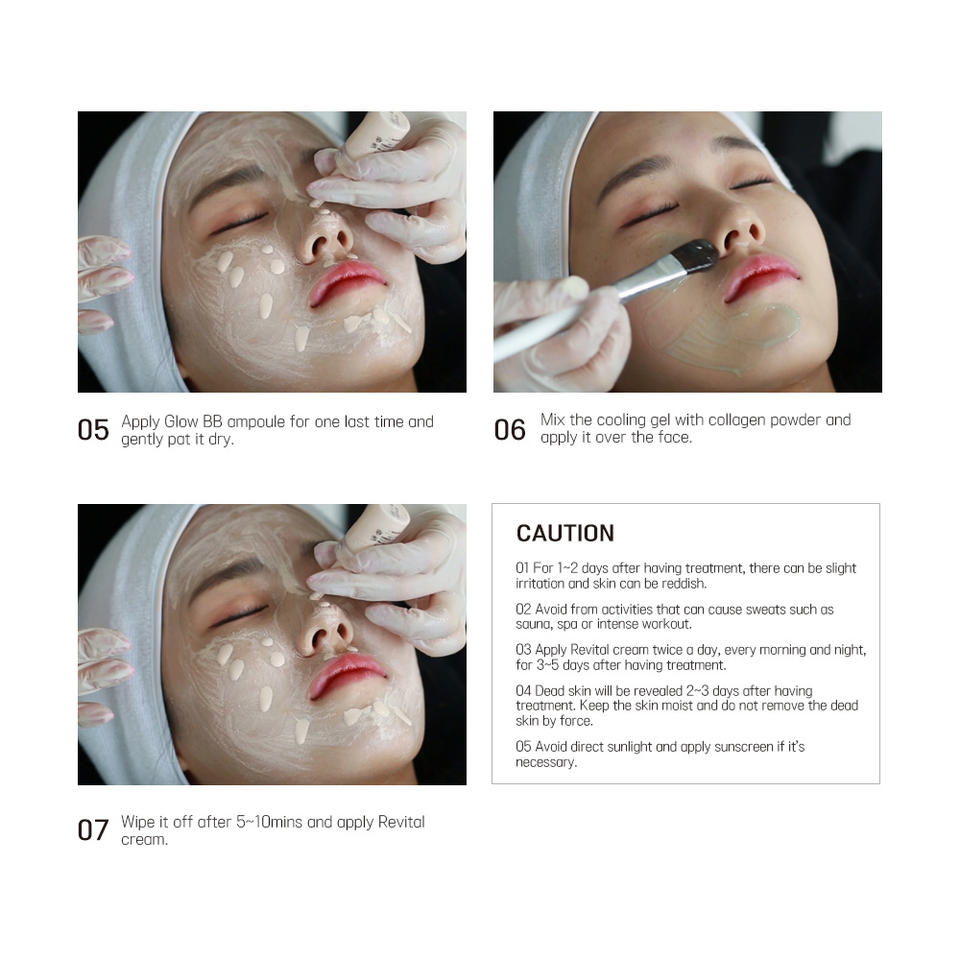 05 Apply Glow BB ampoule for one last time and gently pat it dry.

06 Mix the cooling gel with collagen powder and apply it over the face.

07 Wipe it off after 5~10mins and apply Revital cream.

CAUTION

01 For 1~2 days after having treatment, there can be slight irritation and skin can be reddish.

02 Avoid from activities that can cause sweats such as sauna, spa or intense workout.

03 Apply Revital cream twice a day, every morning and night, for 3~5 days after having treatment.

04 Dead skin will be revealed 2~3 days after having treatment. Keep the skin moist and do not remove the dead skin by force.

05 Avoid direct sunlight and apply sunscreen if it's necessary.