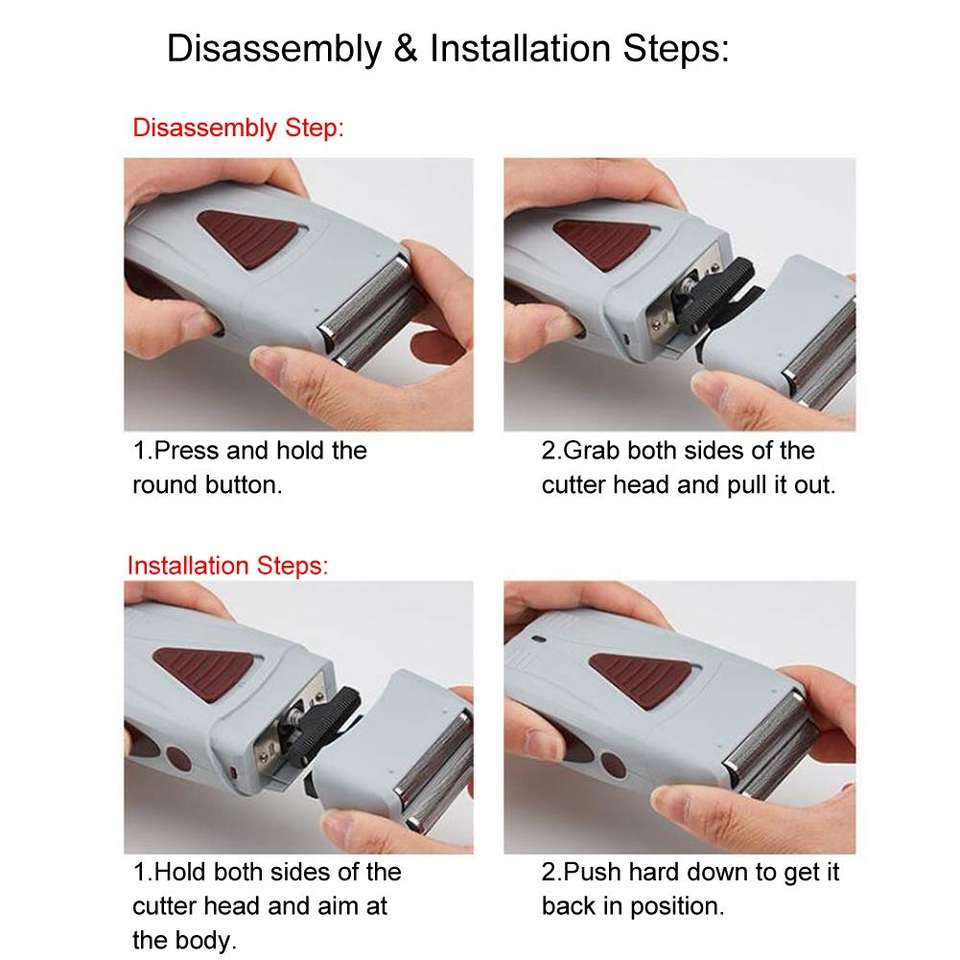 Disassembly & Installation Steps:

Disassembly Step:

1.Press and hold the round button.

2.Grab both sides of the cutter head and pull it out.

Installation Steps:

1.Hold both sides of the cutter head and aim at the body.

2.Push hard down to get it back in position.