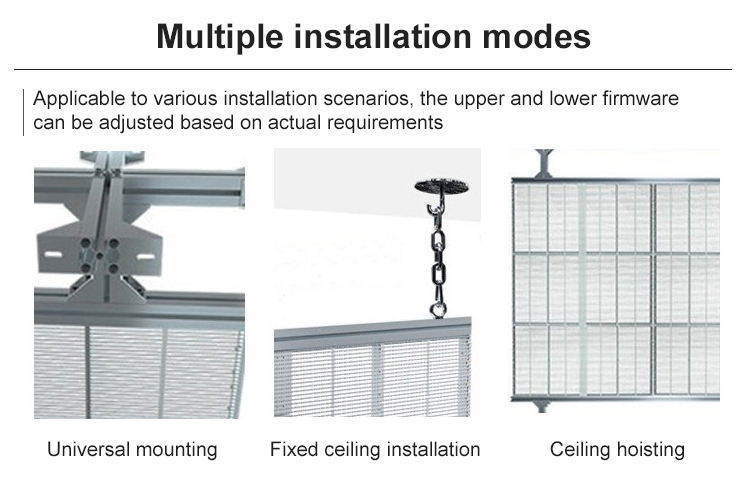 Multiple installation modes

Applicable to various installation scenarios, the upper and lower firmware can be adjusted based on actual requirements

Universal mounting

Fixed ceiling installation

Ceiling hoisting