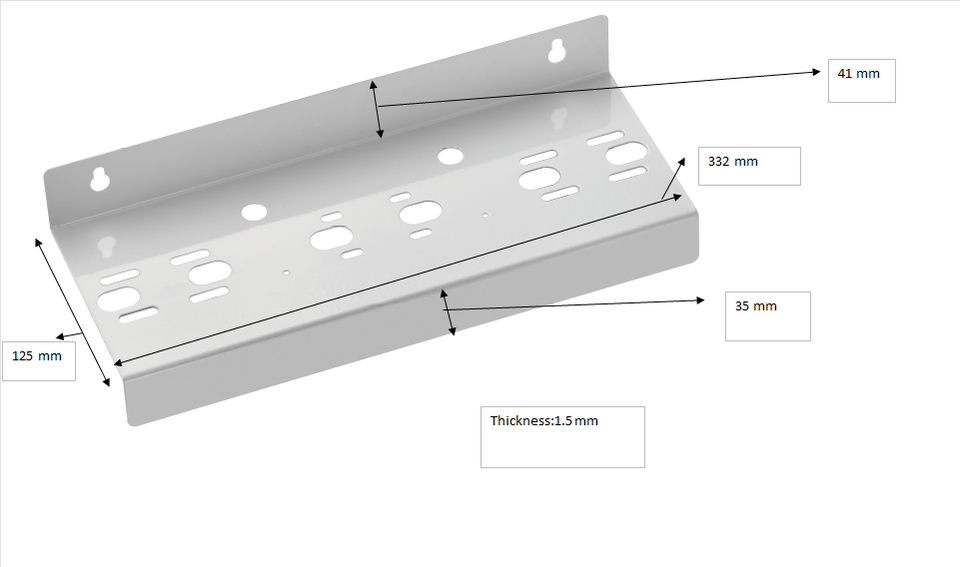 41 mm

332 mm

35 mm

125 mm

Thickness:1.5 mm