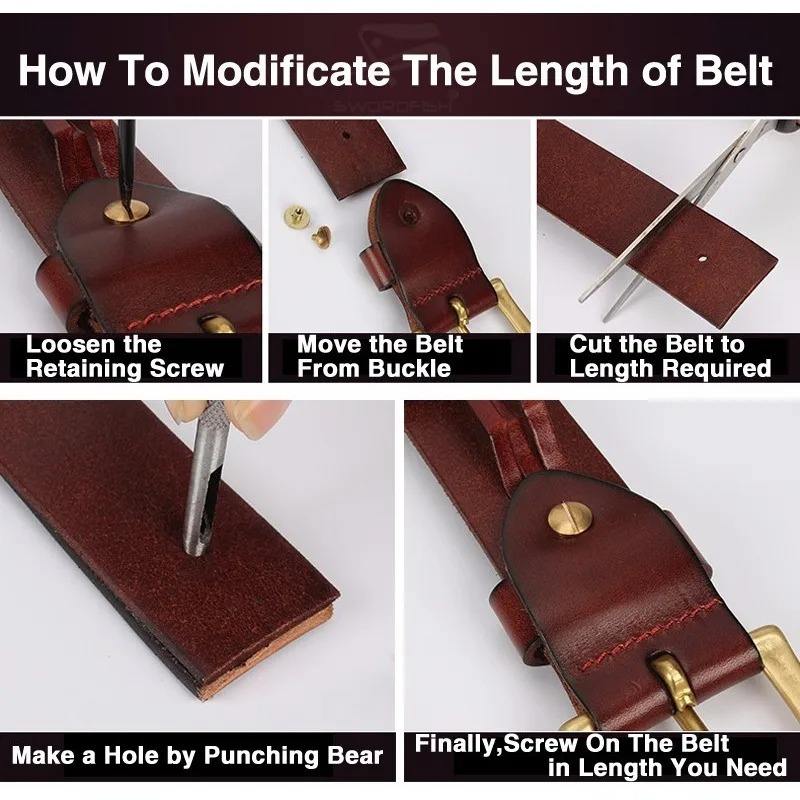 How To Modificate The Length of Belt

SWORDFISH

Loosen the Retaining Screw

Move the Belt From Buckle

Cut the Belt to Length Required

Make a Hole by Punching Bear

Finally,Screw On The Belt in Length You Need