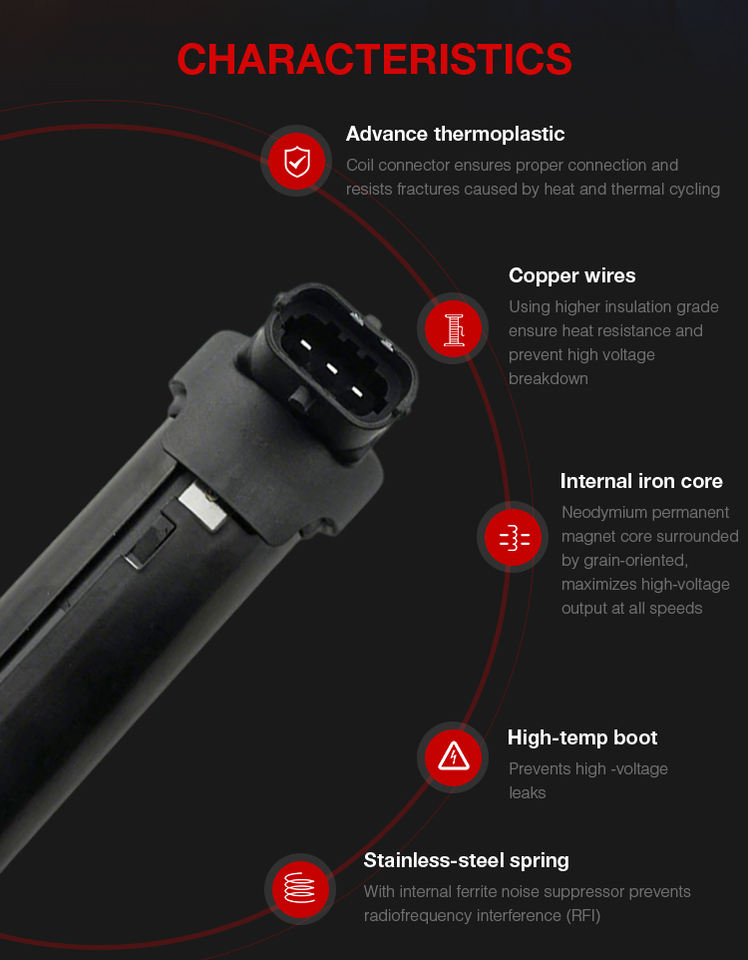 CHARACTERISTICS

Advance thermoplastic
Coil connector ensures proper connection and resists fractures caused by heat and thermal cycling

Copper wires
Using higher insulation grade ensure heat resistance and prevent high voltage breakdown

Internal iron core
Neodymium permanent magnet core surrounded by grain-oriented, maximizes high-voltage output at all speeds

High-temp boot
Prevents high -voltage leaks

Stainless-steel spring
With internal ferrite noise suppressor prevents radiofrequency interference (RFI)