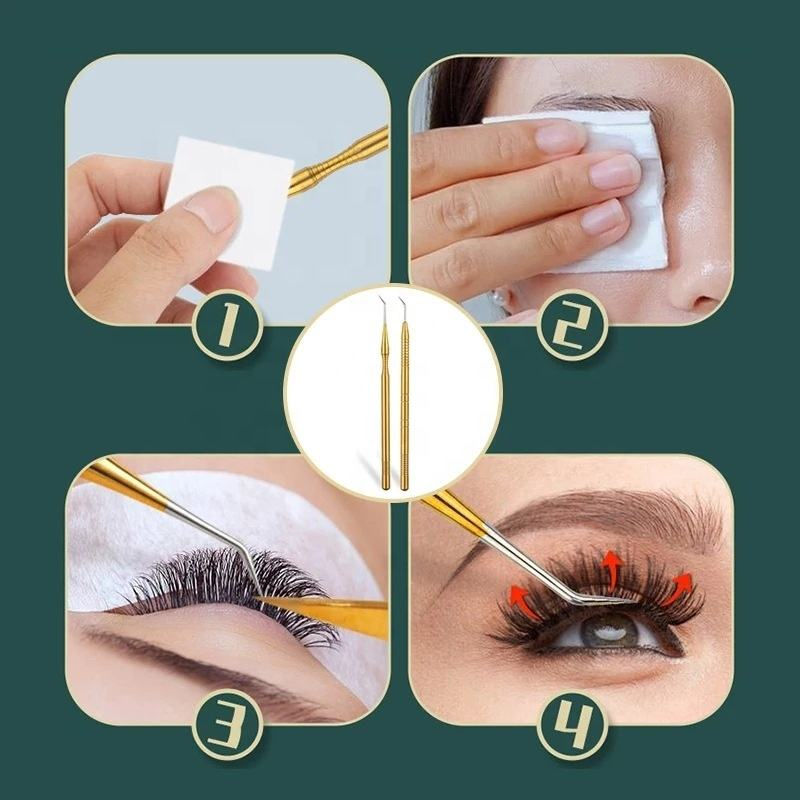 1
2
3
4