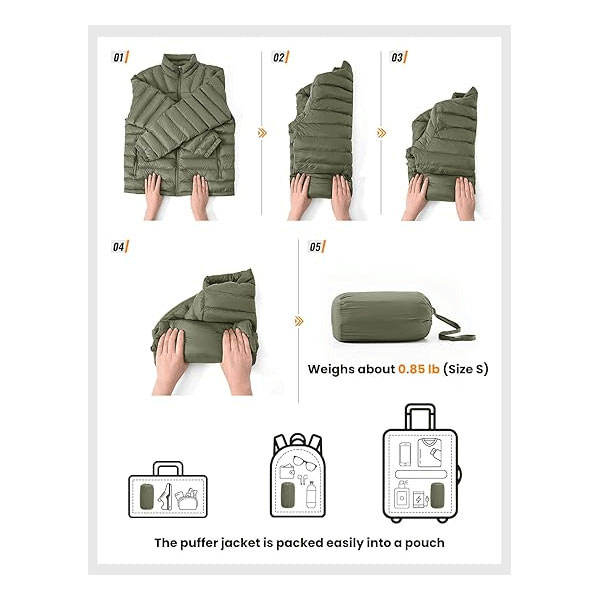 01/

02/

03/

04/

05/

Weighs about 0.85 lb (Size S)

The puffer jacket is packed easily into a pouch