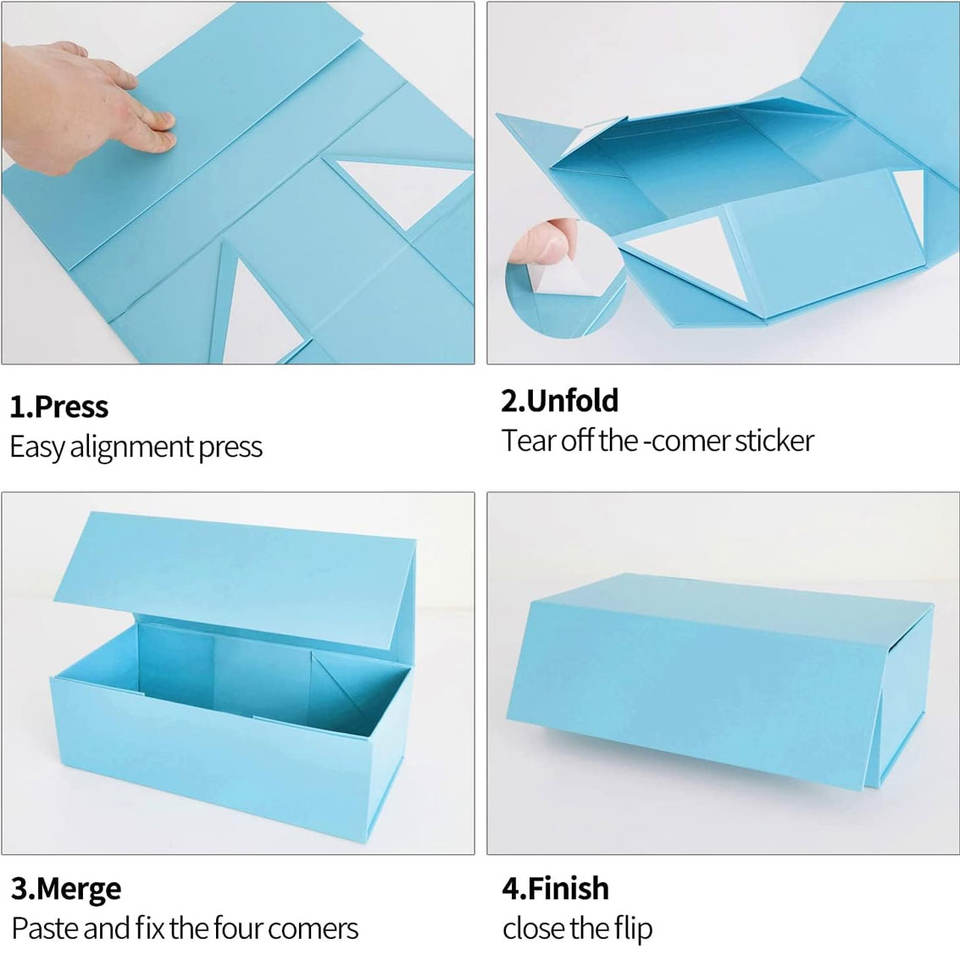 1.Press
Easy alignment press

2.Unfold
Tear off the -comer sticker

3.Merge
Paste and fix the four comers

4.Finish
close the flip