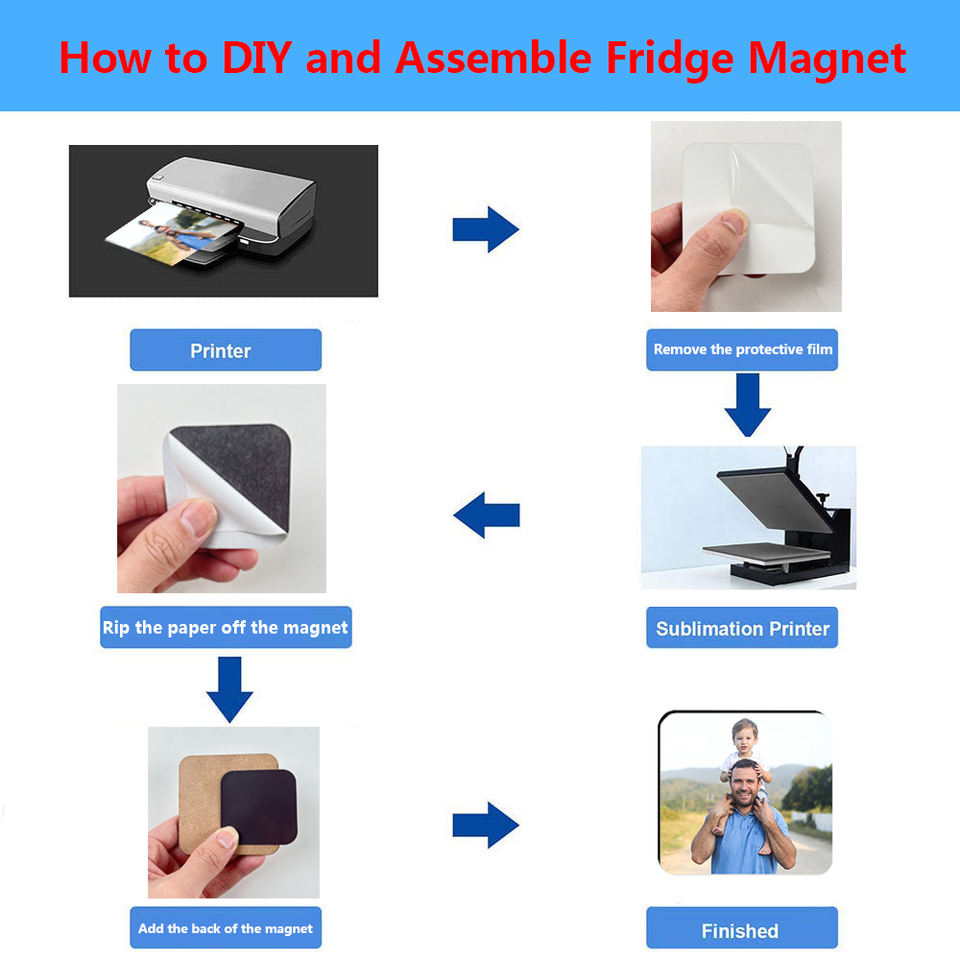 How to DIY and Assemble Fridge Magnet

Printer

Remove the protective film

Sublimation Printer

Rip the paper off the magnet

Add the back of the magnet

Finished